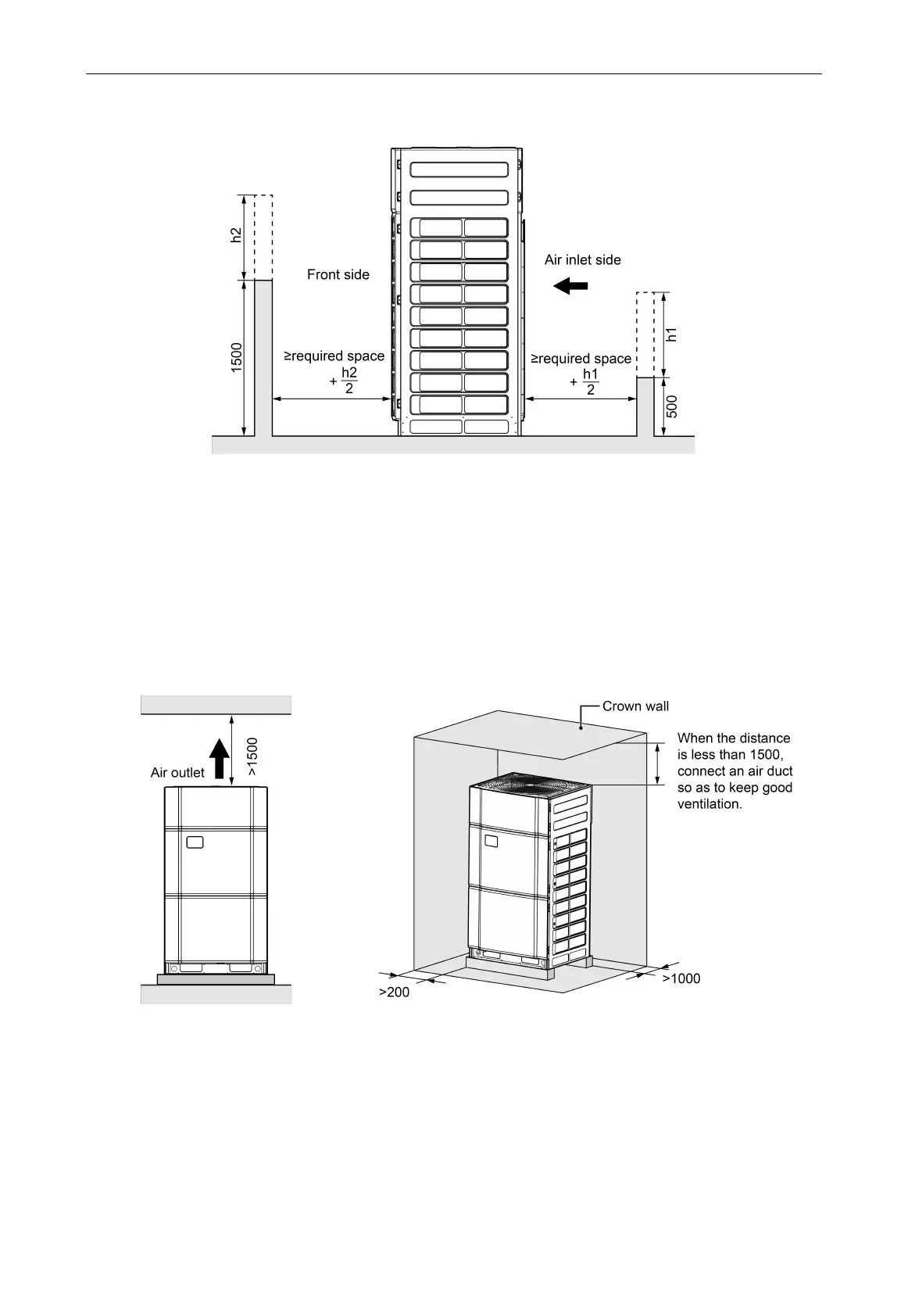 h2

1500

Front side

≥required space $+\frac{h2}{2}$

Air inlet side

≥required space $+\frac{h1}{2}$

h1

500

Air outlet

>1500

Crown wall

When the distance is less than 1500, connect an air duct so as to keep good ventilation.

>200

>1000