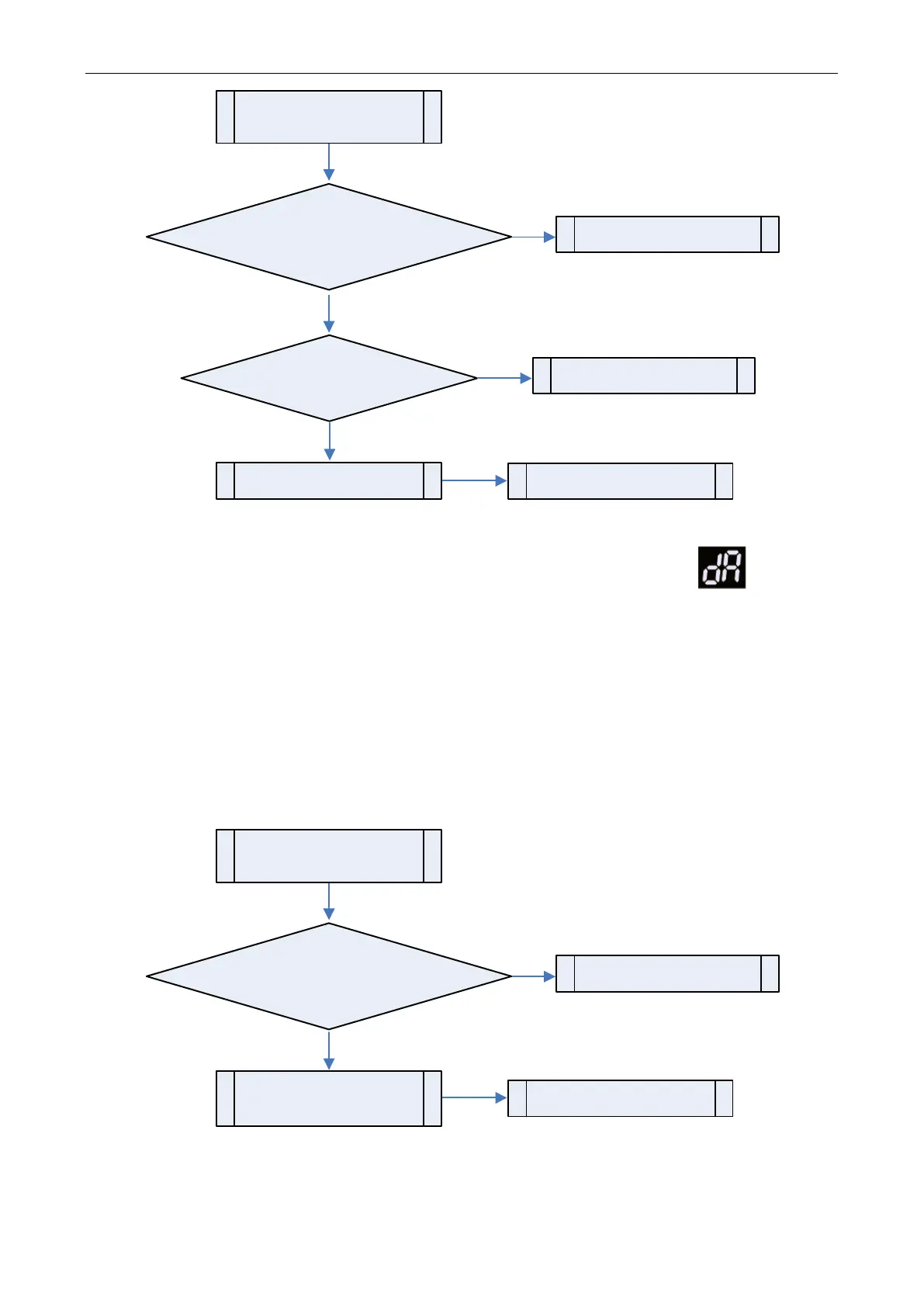 dA