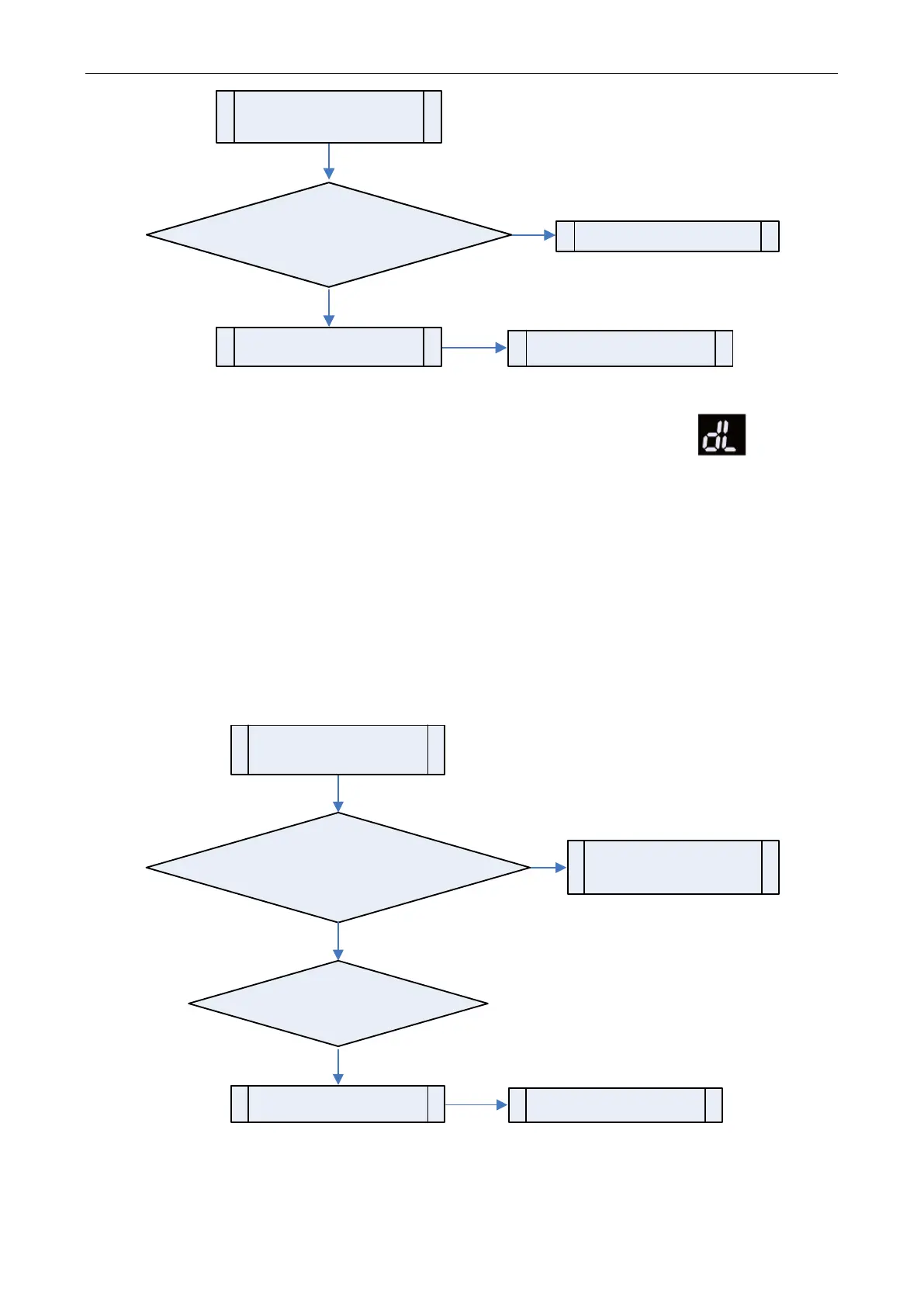 dL