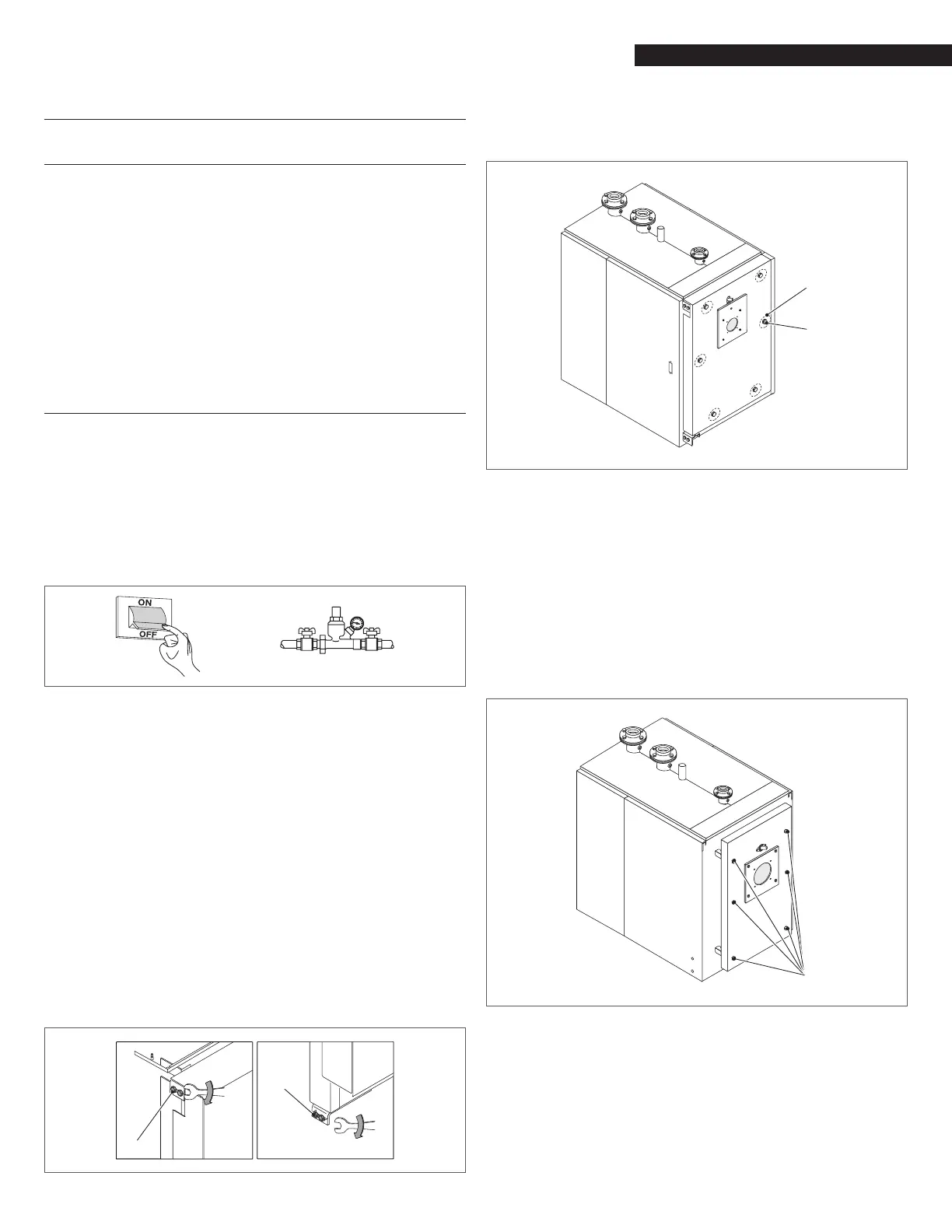 ON

OFF