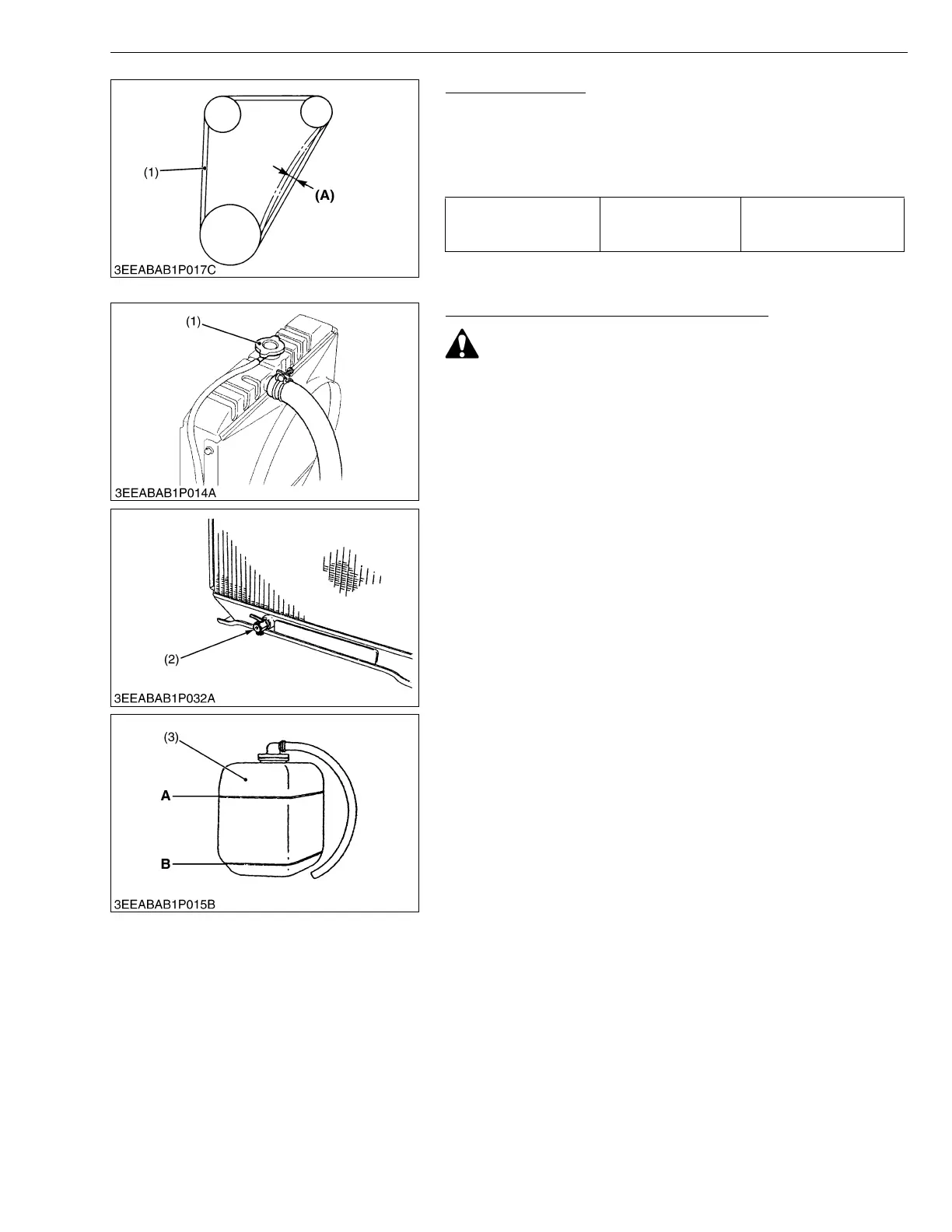 (1)

(A)

3EEABAB1P017C

(1)

3EEABAB1P014A

(2)

3EEABAB1P032A

(3)

A

B

3EEABAB1P015B