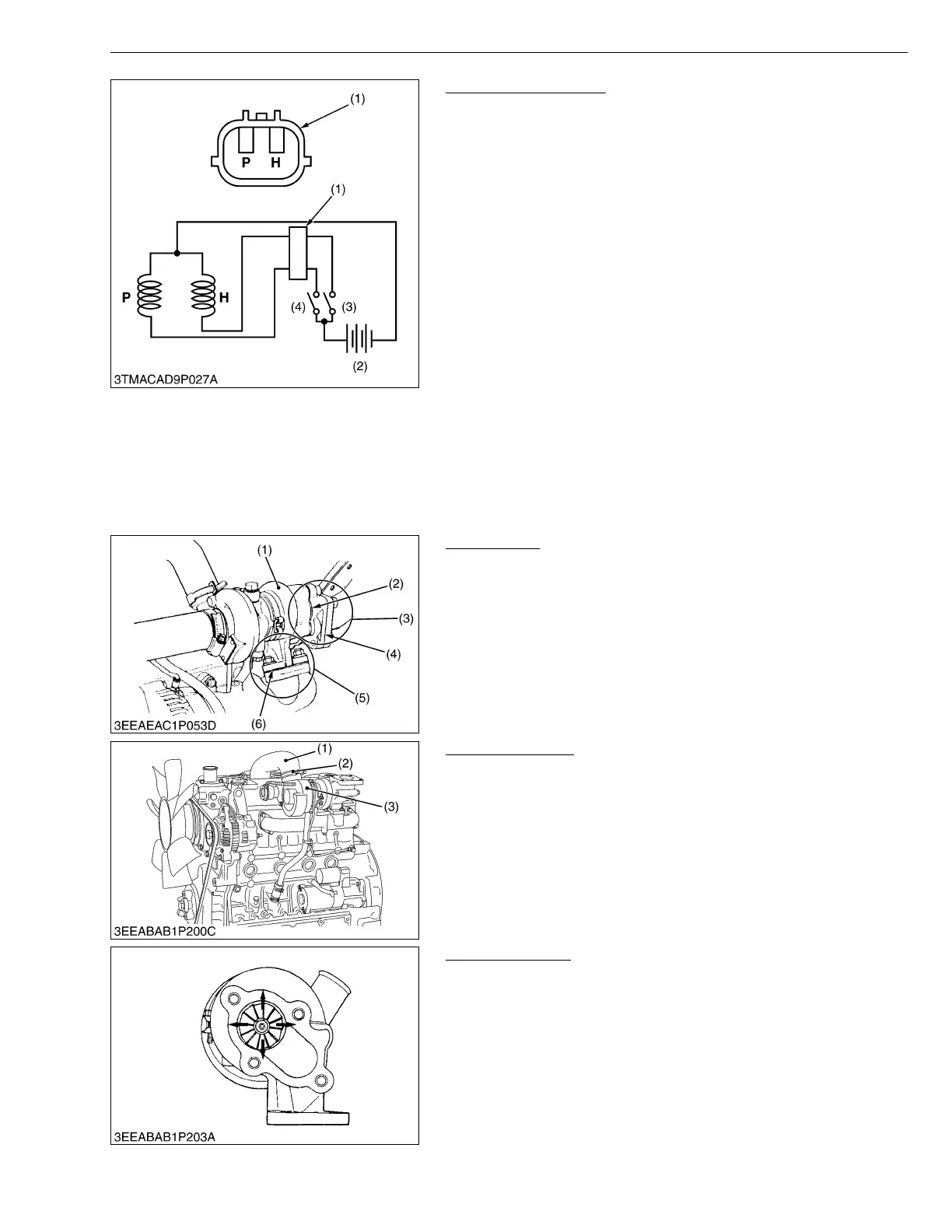 (1)

P H

(1)

P

H

(4)

(3)

(2)

3TMACAD9P027A

(1)

(2)

(3)

(4)

(5)

(6)

3EEAEAC1P053D

(1)

(2)

(3)

3EEABAB1P200C

3EEABAB1P203A