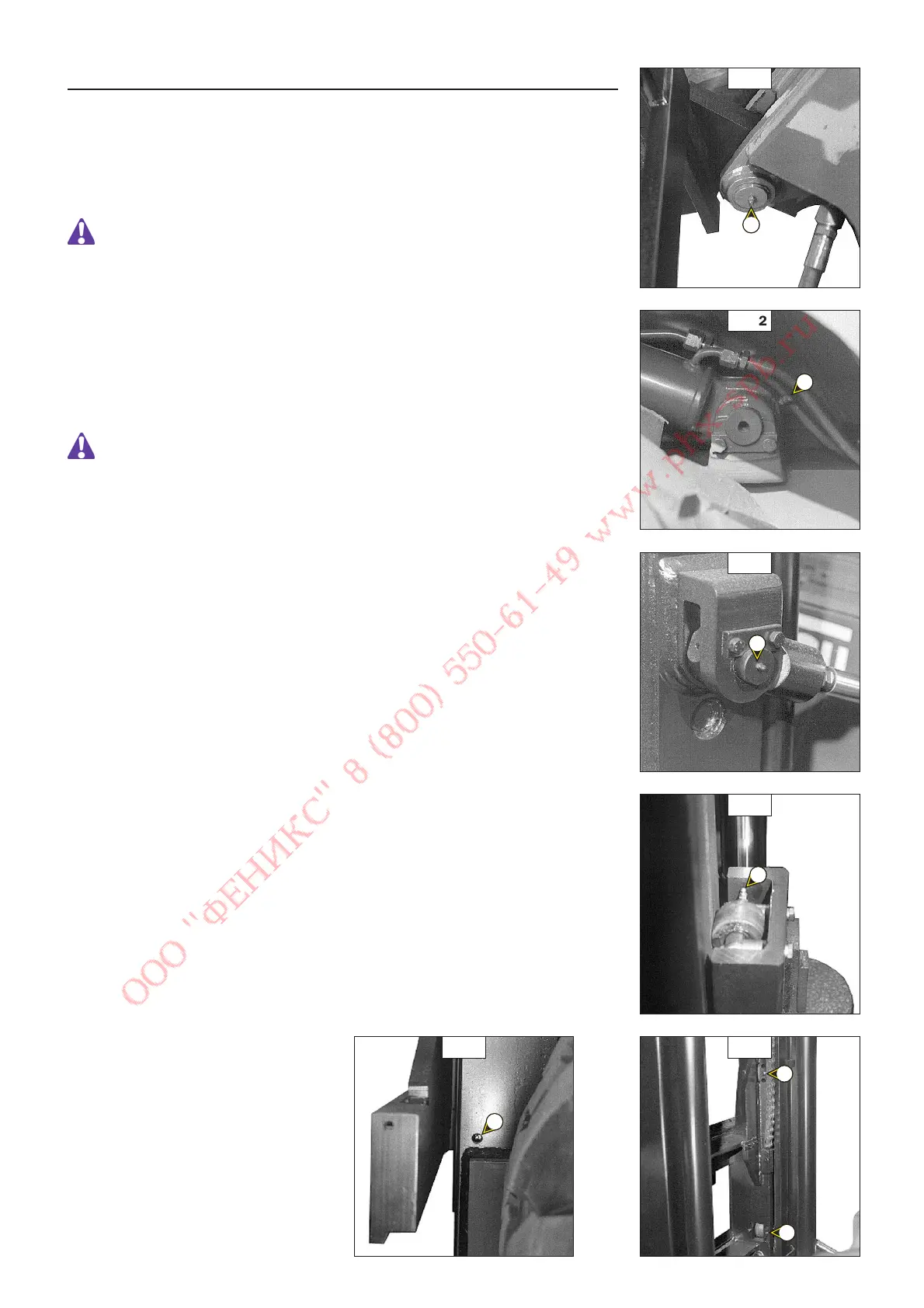 2

ООО "ФЕНИКС" 8 (800) 550-61-49 www.phx-spb.ru