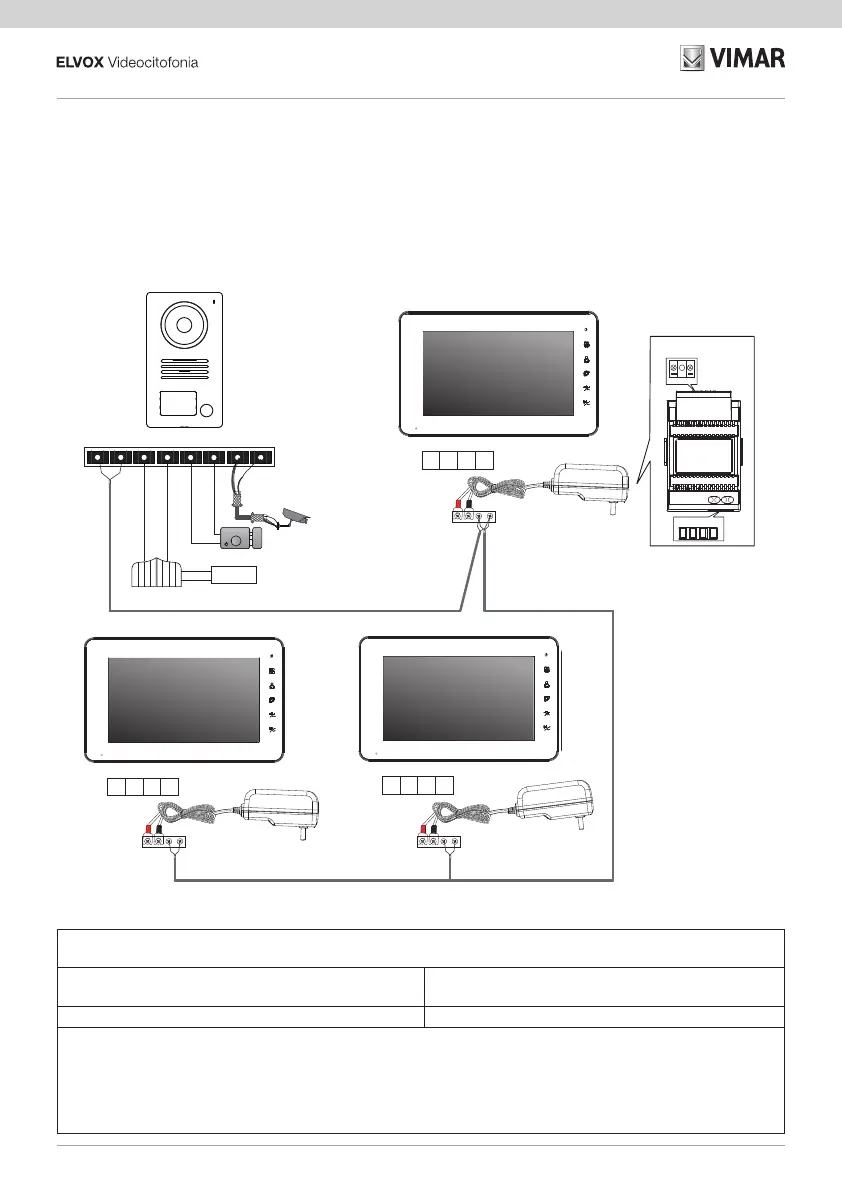 ELVOX Videocitofonia

VIMAR