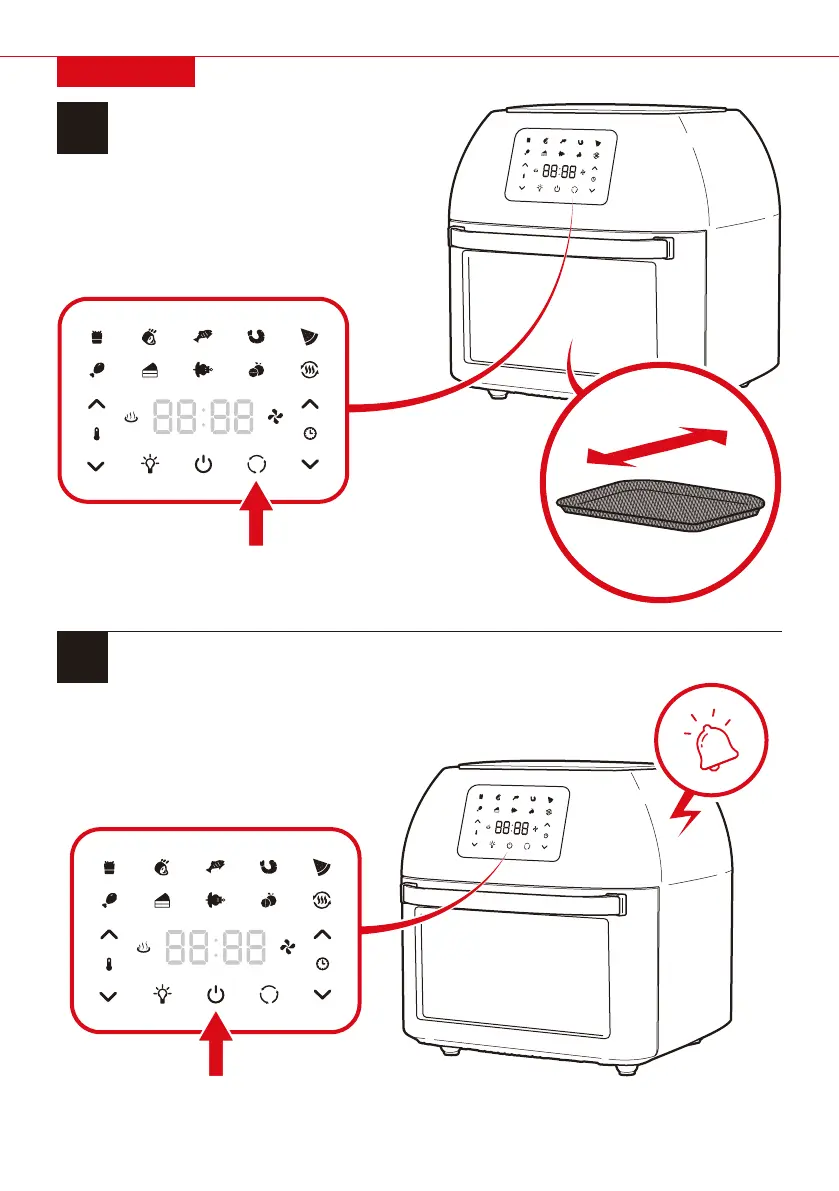 88:88

88:88

88:88

88:88