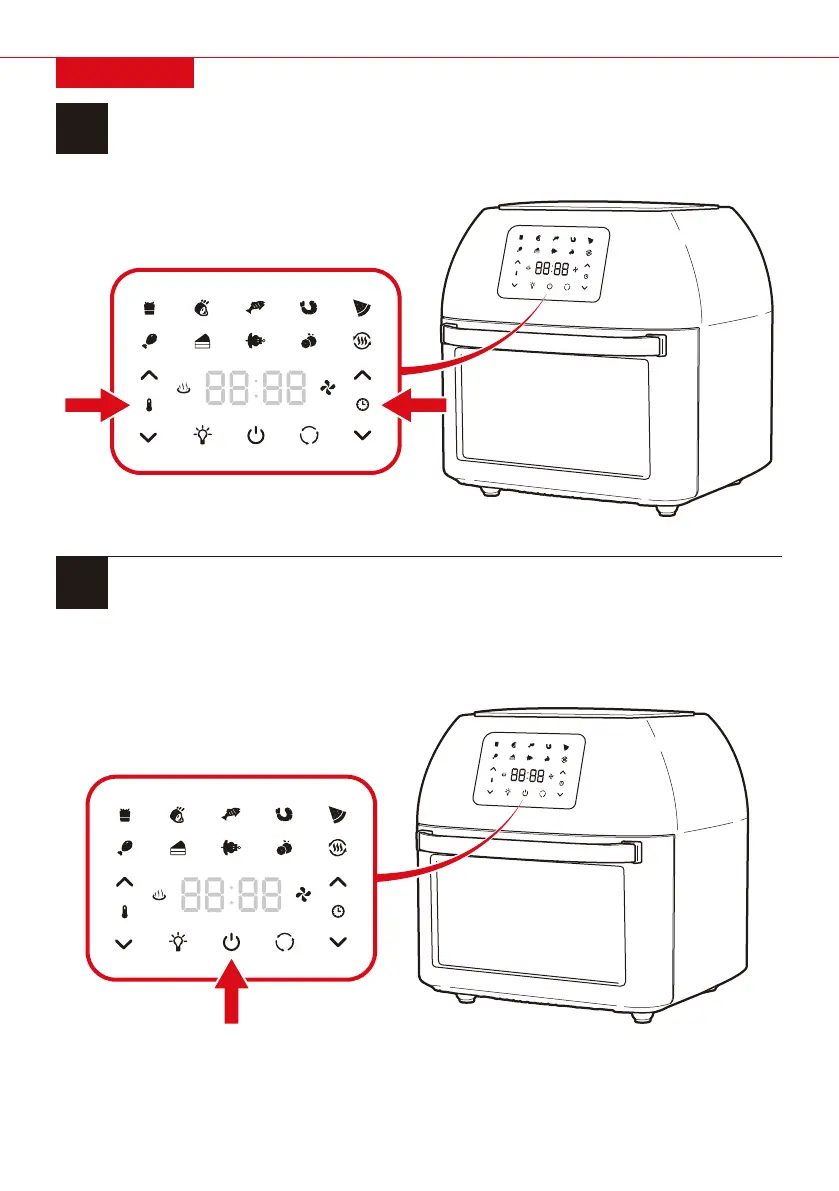 88:88

88:88

88:88

88:88