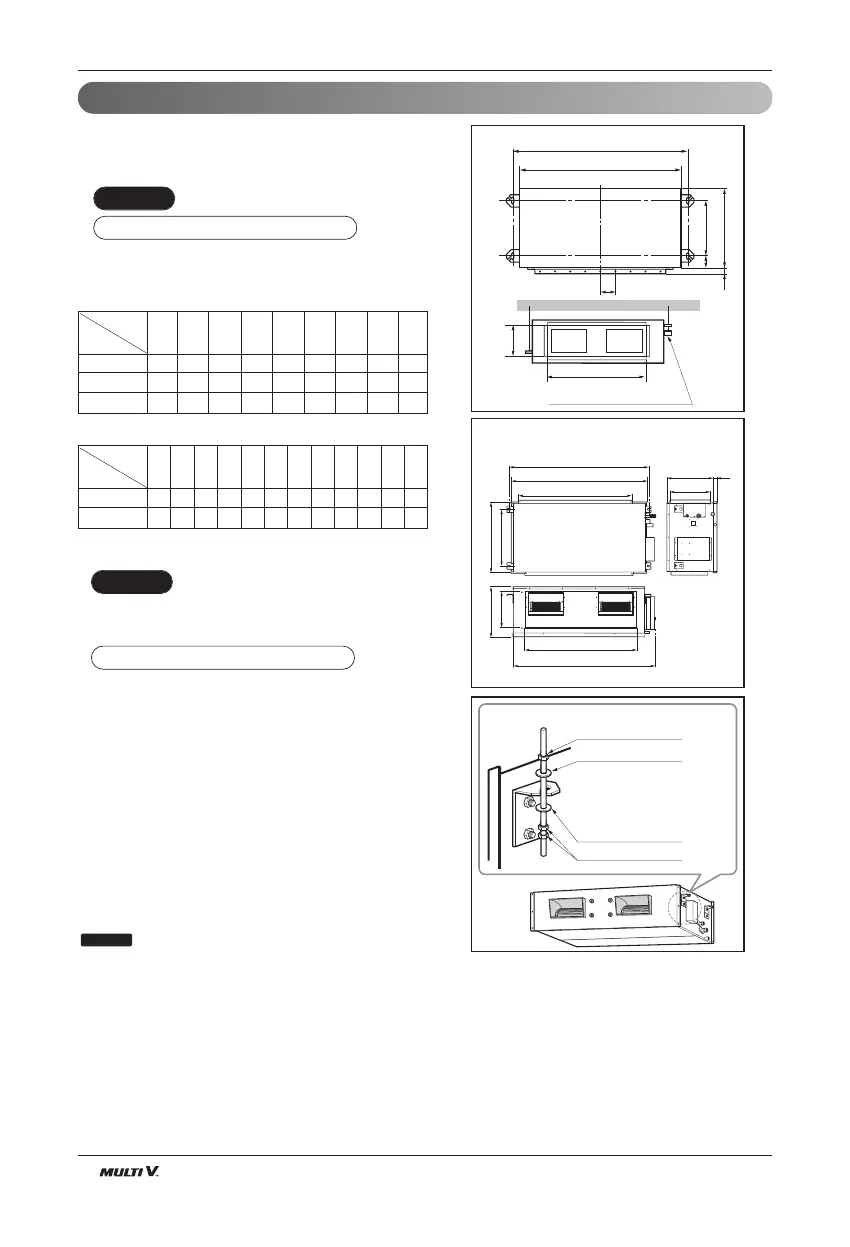 MULTI V.