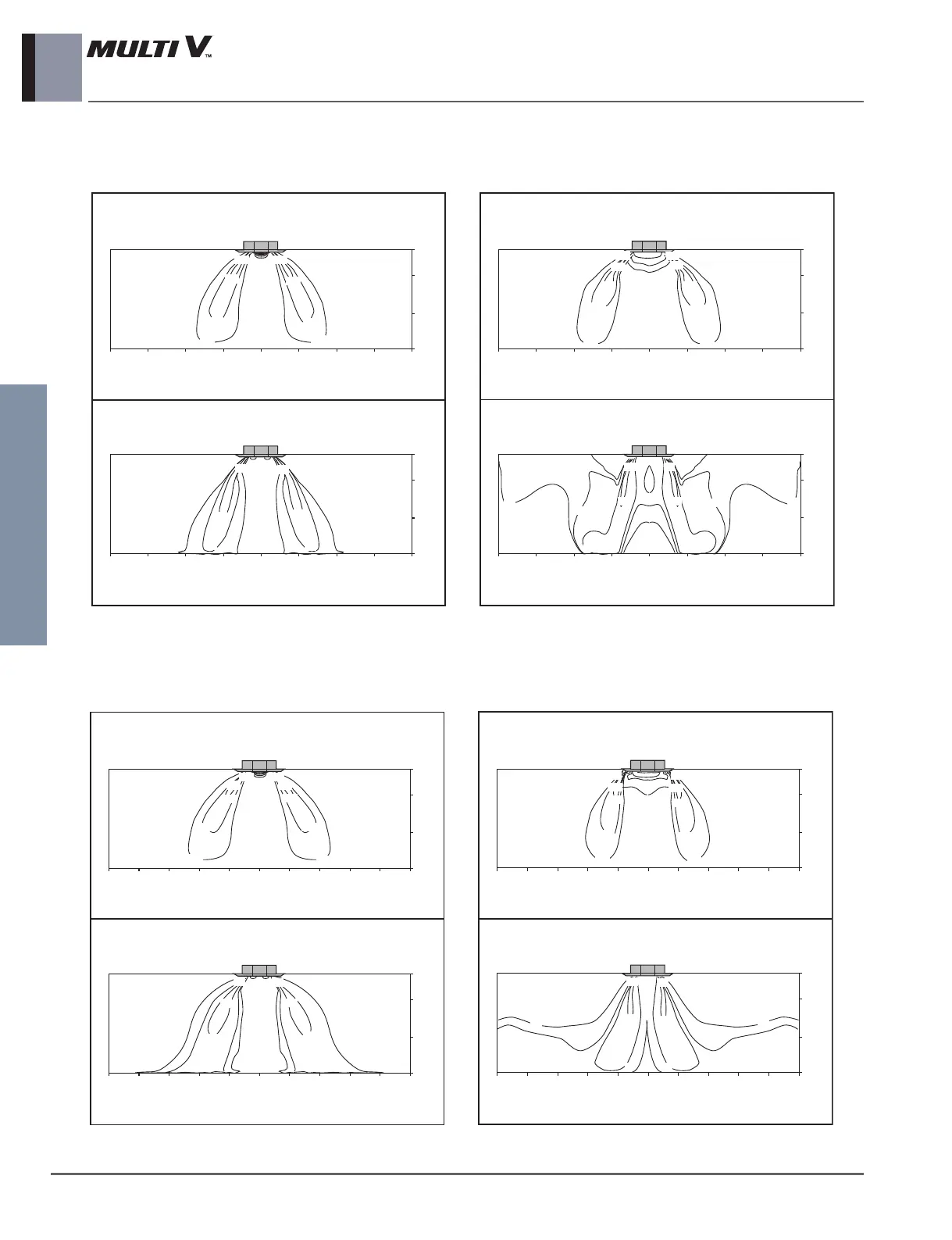 MULTI V™