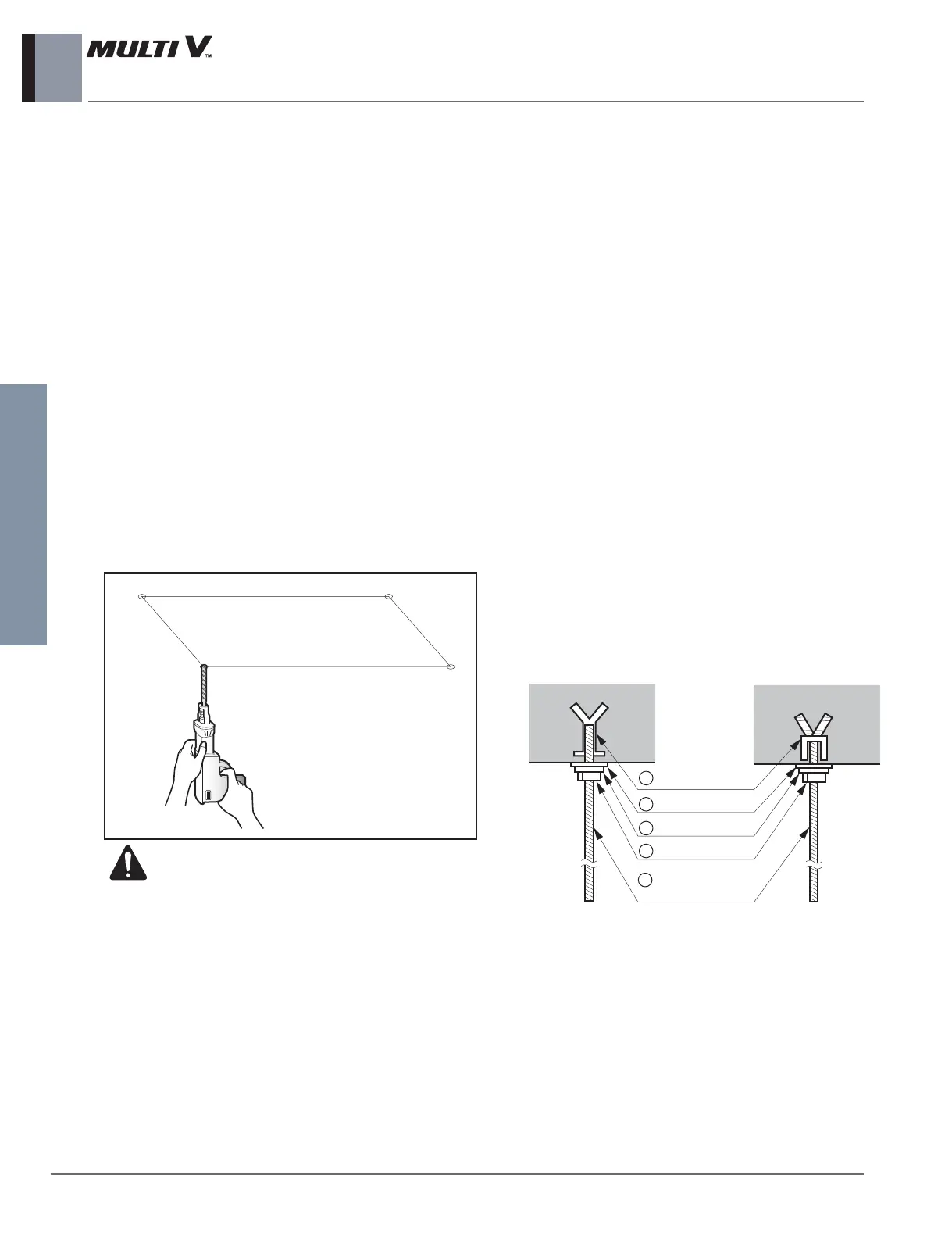 MULTI V™