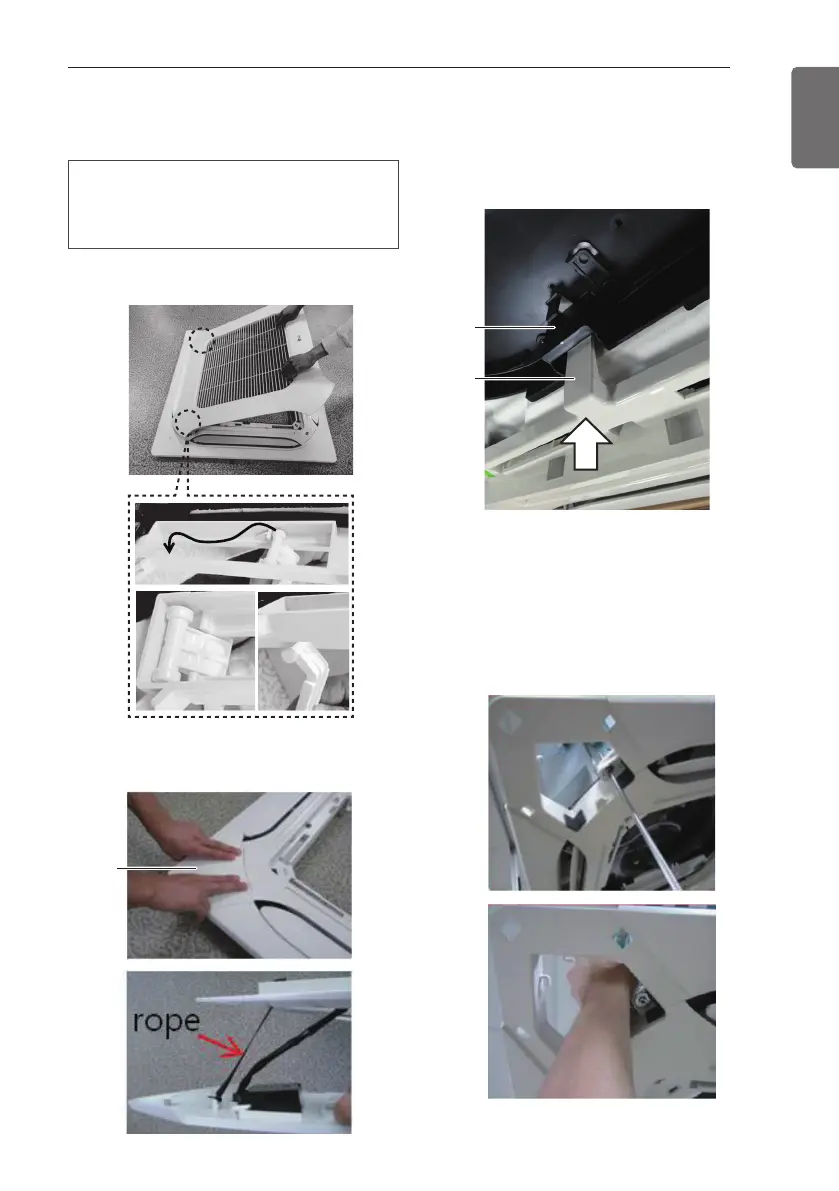 rope