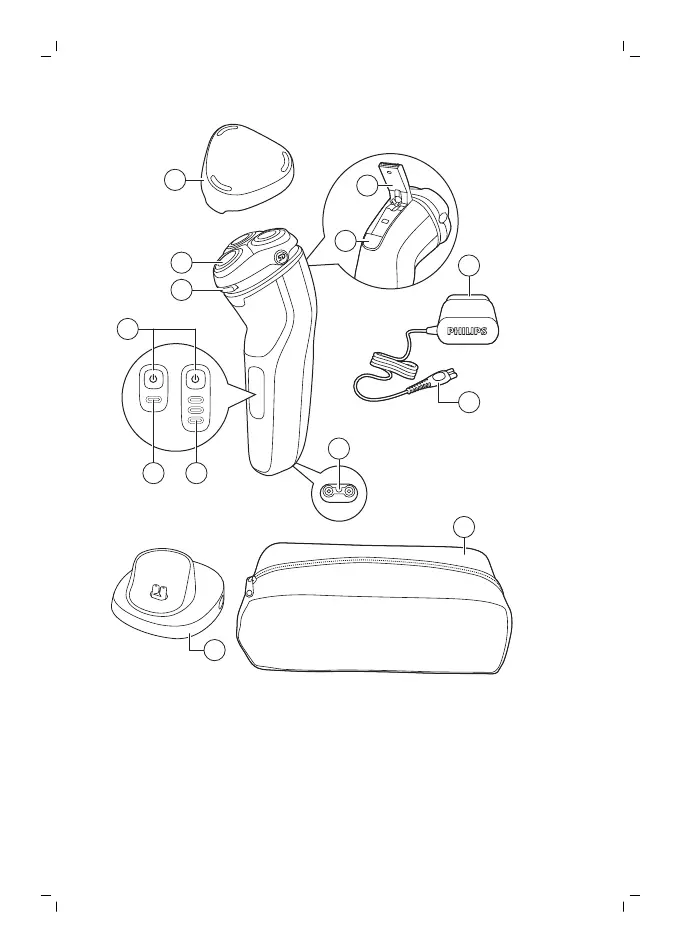 PHILIPS