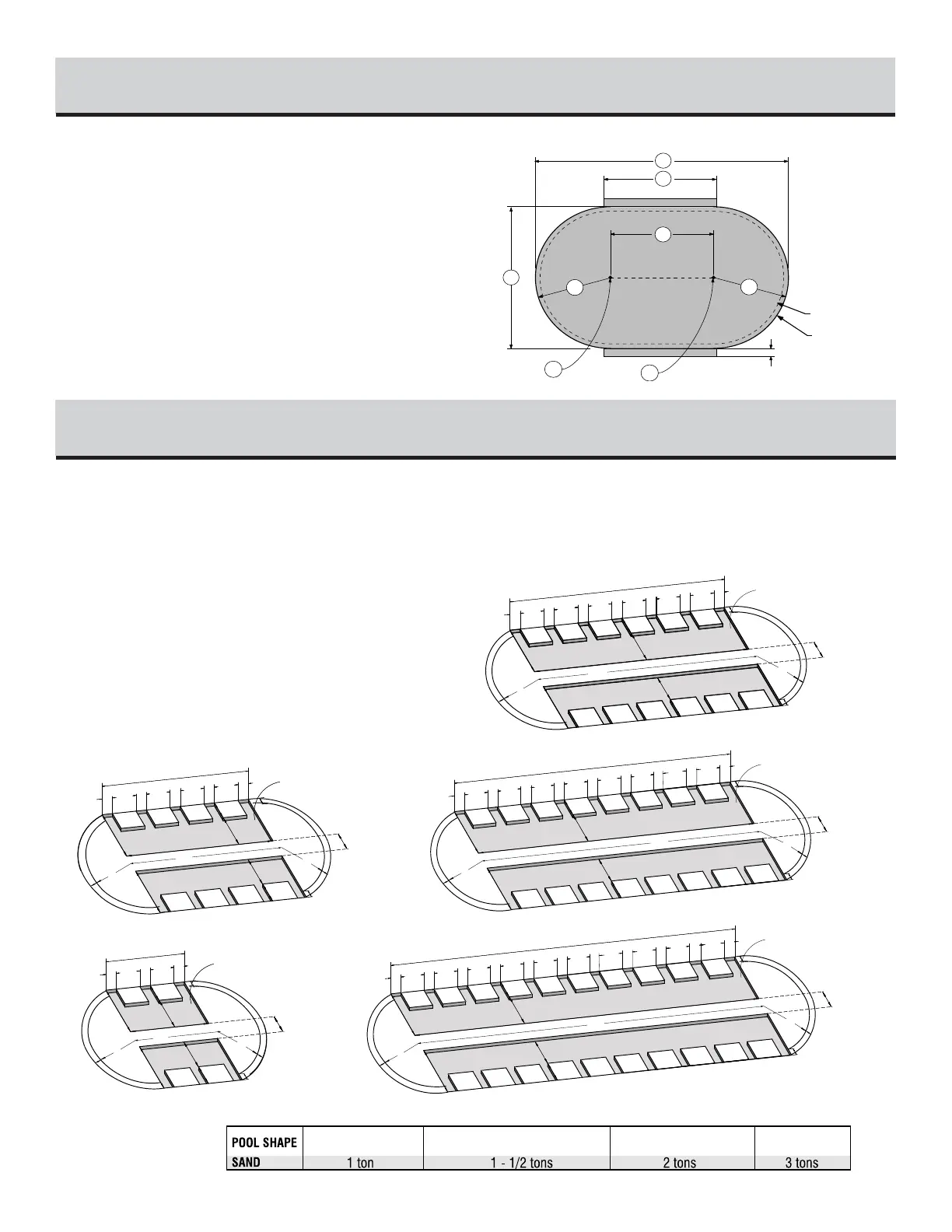 | POOL SHAPE | | | | |
|---|---|---|---|---|
| SAND | 1 ton | 1 - 1/2 tons | 2 tons | 3 tons |