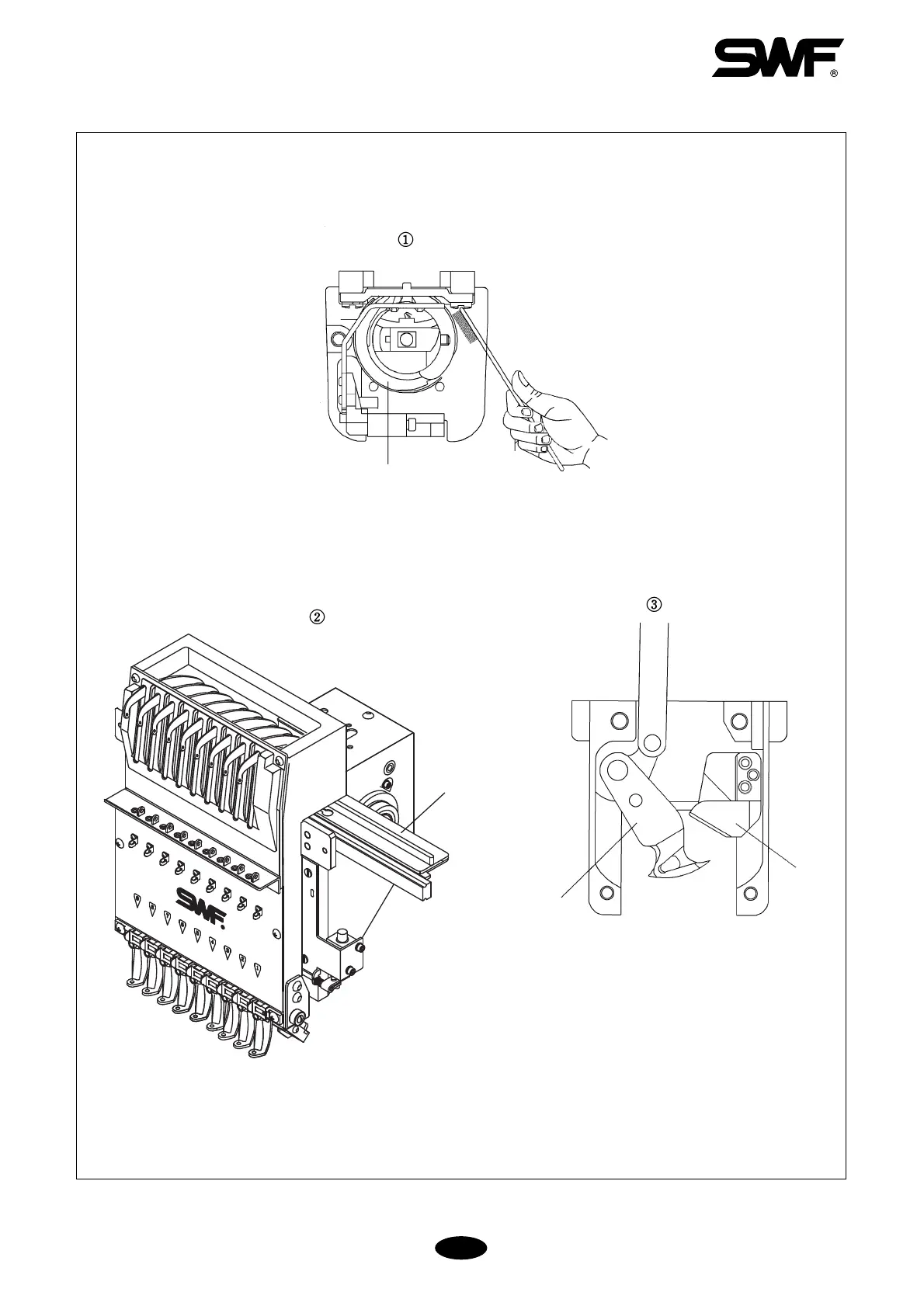 SWF®

①

②

③

SWF