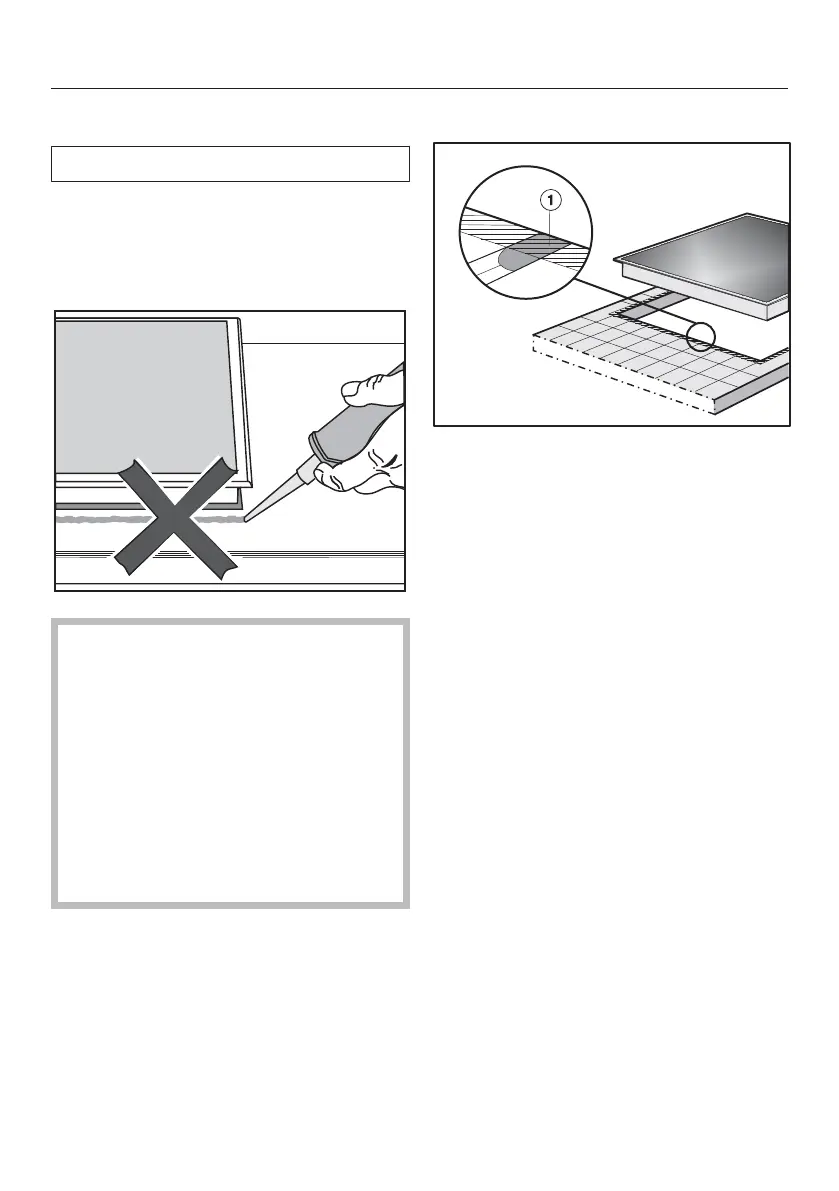 1