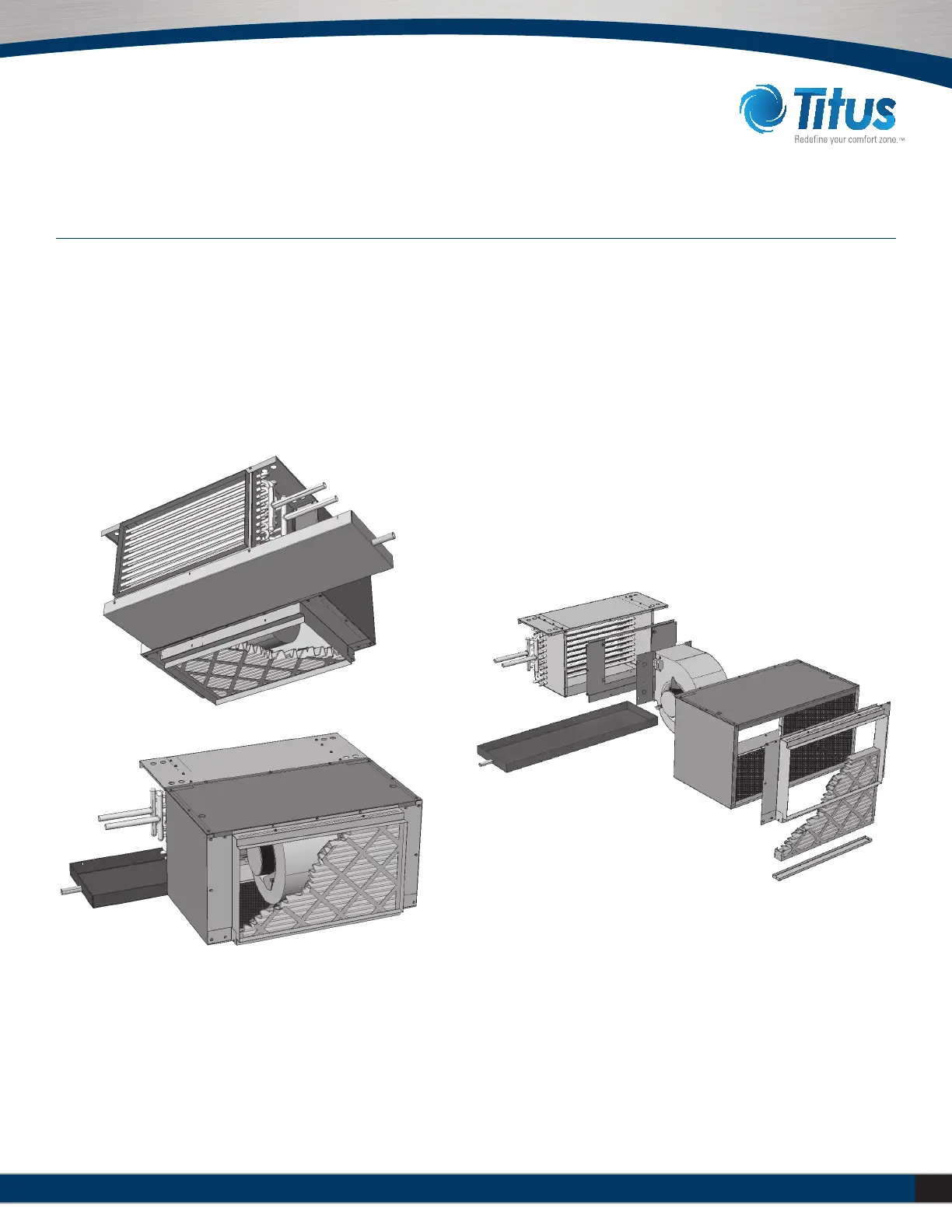 Titus
Redefine your comfort zone.™