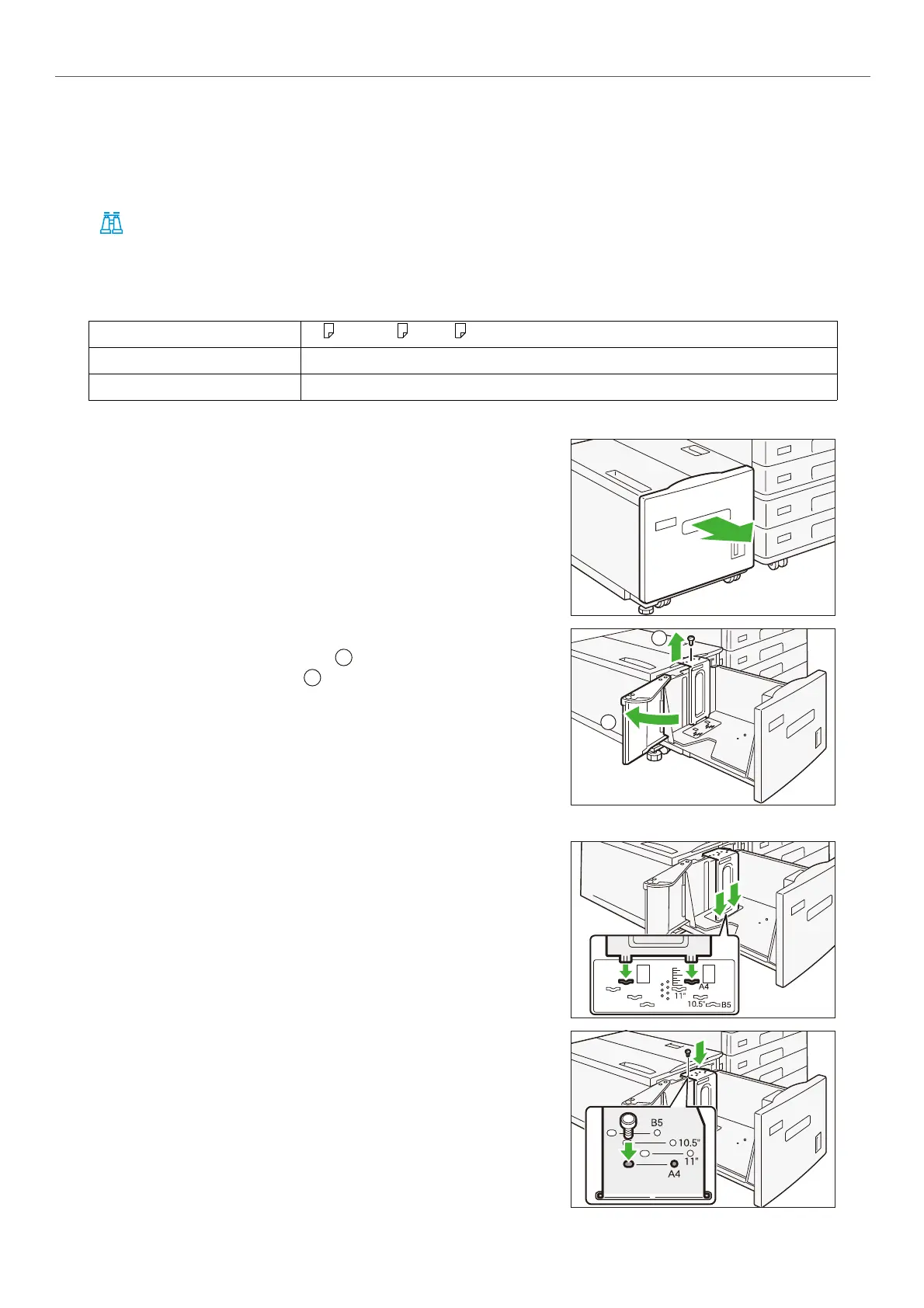 A4
11"
10.5"
B5

B5
10.5"
11"
A4