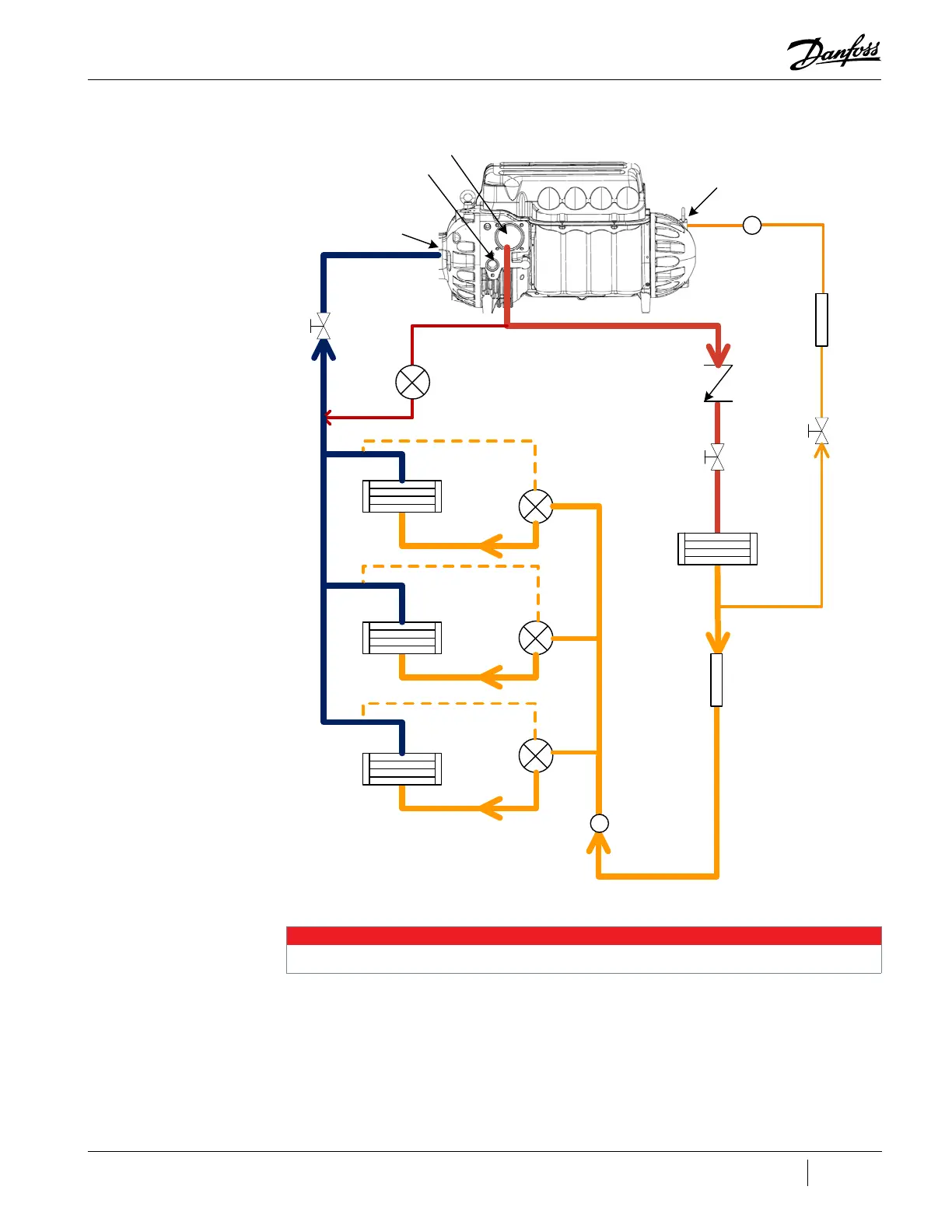 Danfoss