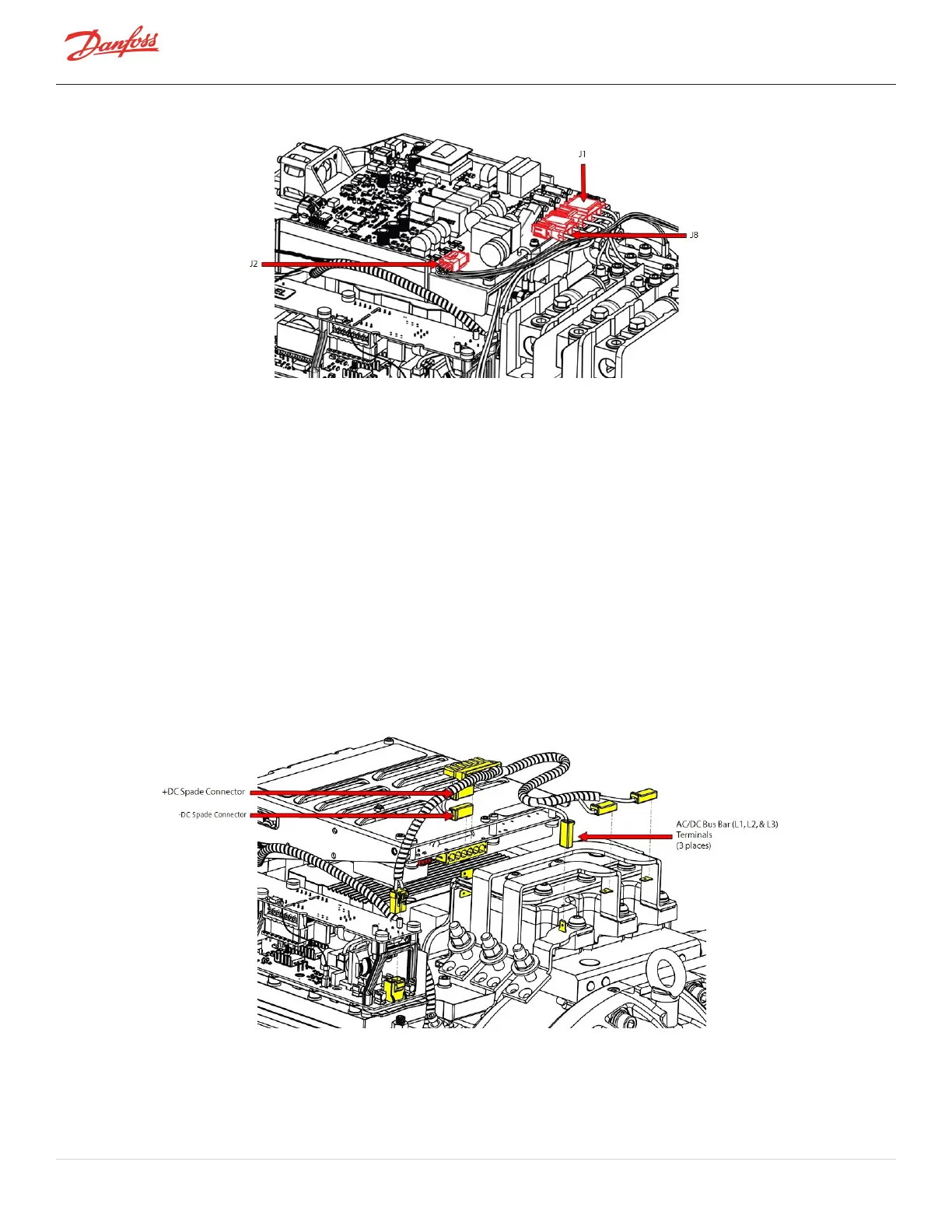 Danfoss

J1

J8

J2

+DC Spade Connector

-DC Spade Connector

AC/DC Bus Bar (L1, L2, & L3) Terminals (3 places)