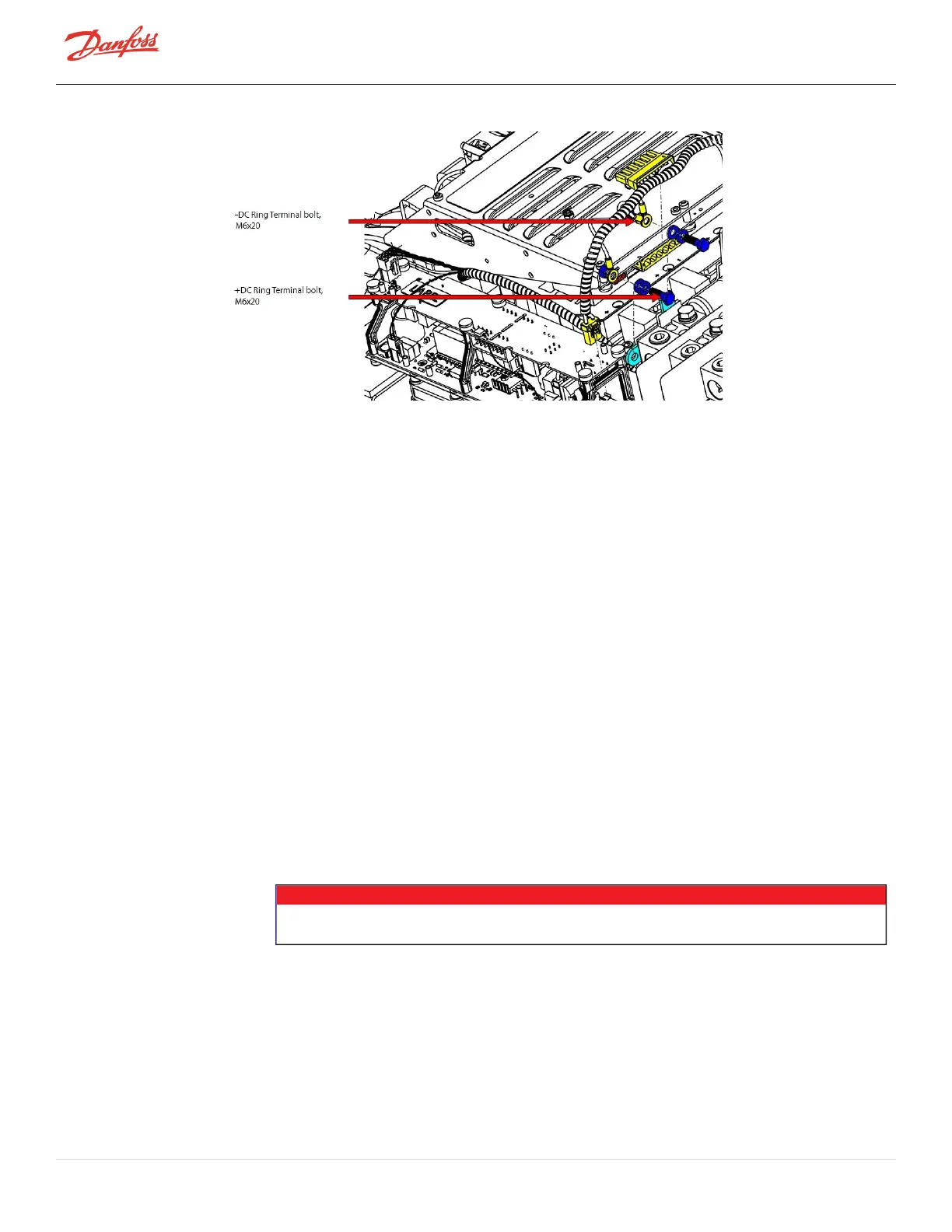 Danfoss

-DC Ring Terminal bolt, M6x20

+DC Ring Terminal bolt, M6x20