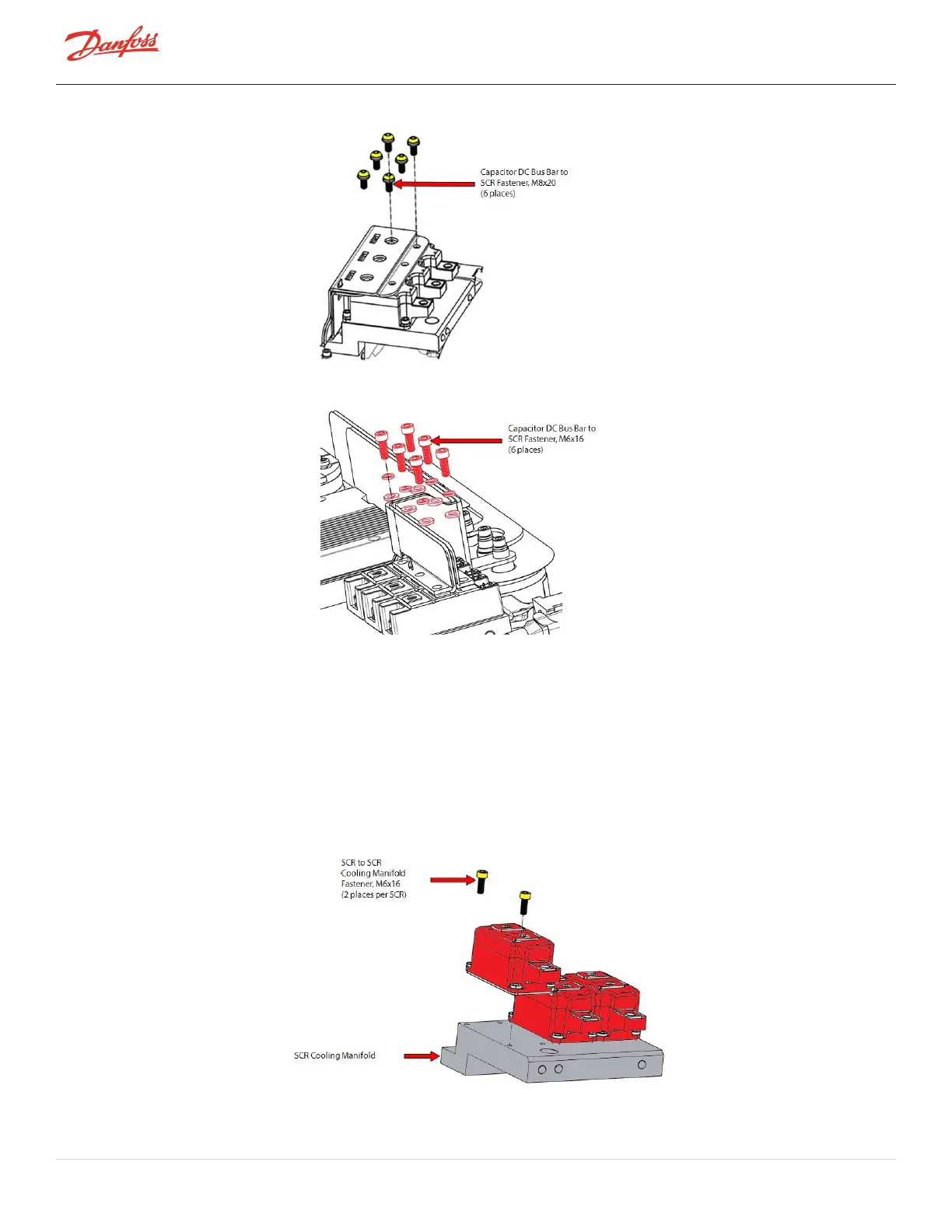 Danfoss

Capacitor DC Bus Bar to SCR Fastener, M8x20 (6 places)

Capacitor DC Bus Bar to SCR Fastener, M6x16 (6 places)

SCR to SCR Cooling Manifold Fastener, M6x16 (2 places per SCR)

SCR Cooling Manifold