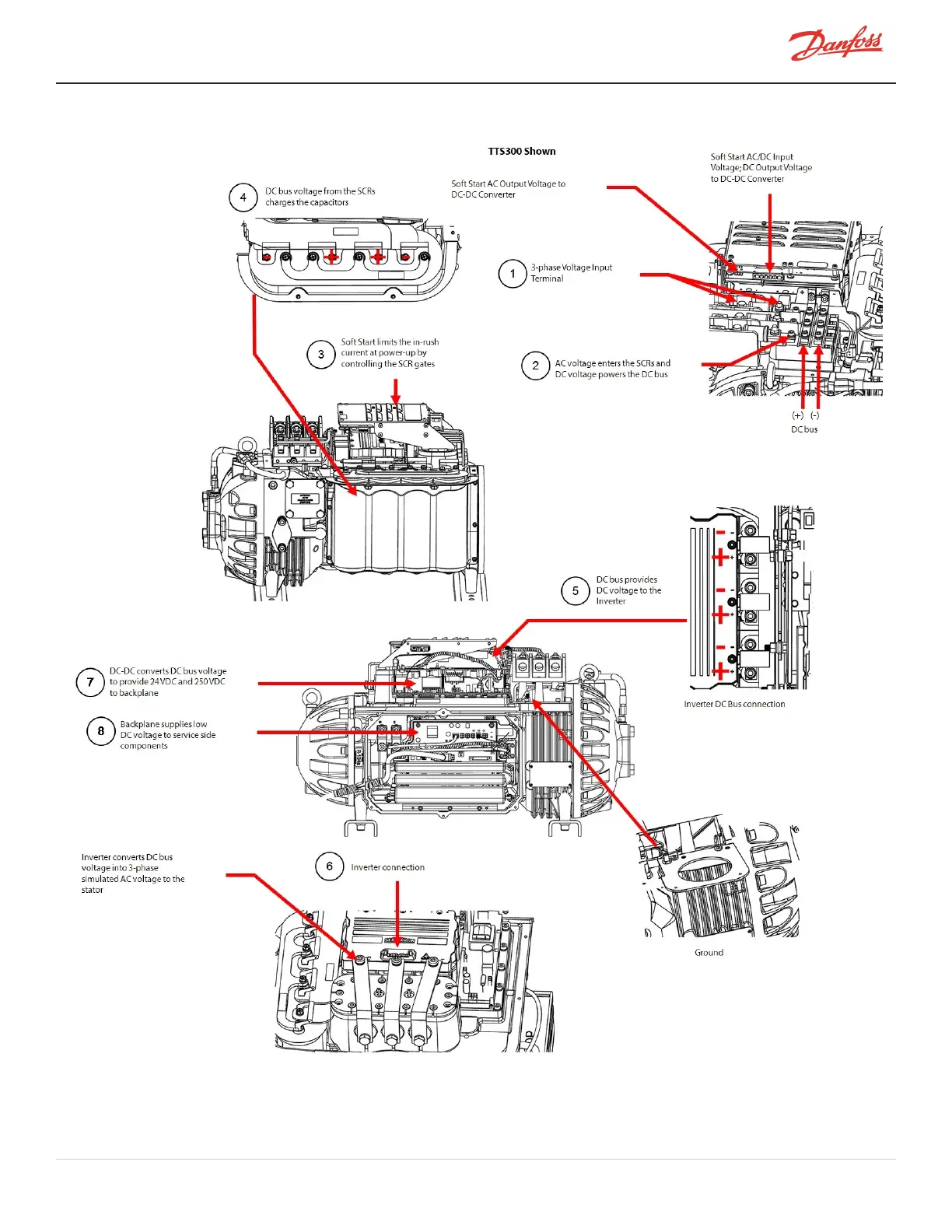 Danfoss

TTS300 Shown

Soft Start AC/DC Input Voltage; DC Output Voltage to DC-DC Converter

4 DC bus voltage from the SCRs charges the capacitors

Soft Start AC Output Voltage to DC-DC Converter

1 3-phase Voltage Input Terminal

3 Soft Start limits the in-rush current at power-up by controlling the SCR gates

2 AC voltage enters the SCRs and DC voltage powers the DC bus

(+) (-)
DC bus

5 DC bus provides DC voltage to the Inverter

7 DC-DC converts DC bus voltage to provide 24 VDC and 250 VDC to backplane

8 Backplane supplies low DC voltage to service side components

Inverter DC Bus connection

Inverter converts DC bus voltage into 3-phase simulated AC voltage to the stator

6 Inverter connection

Ground