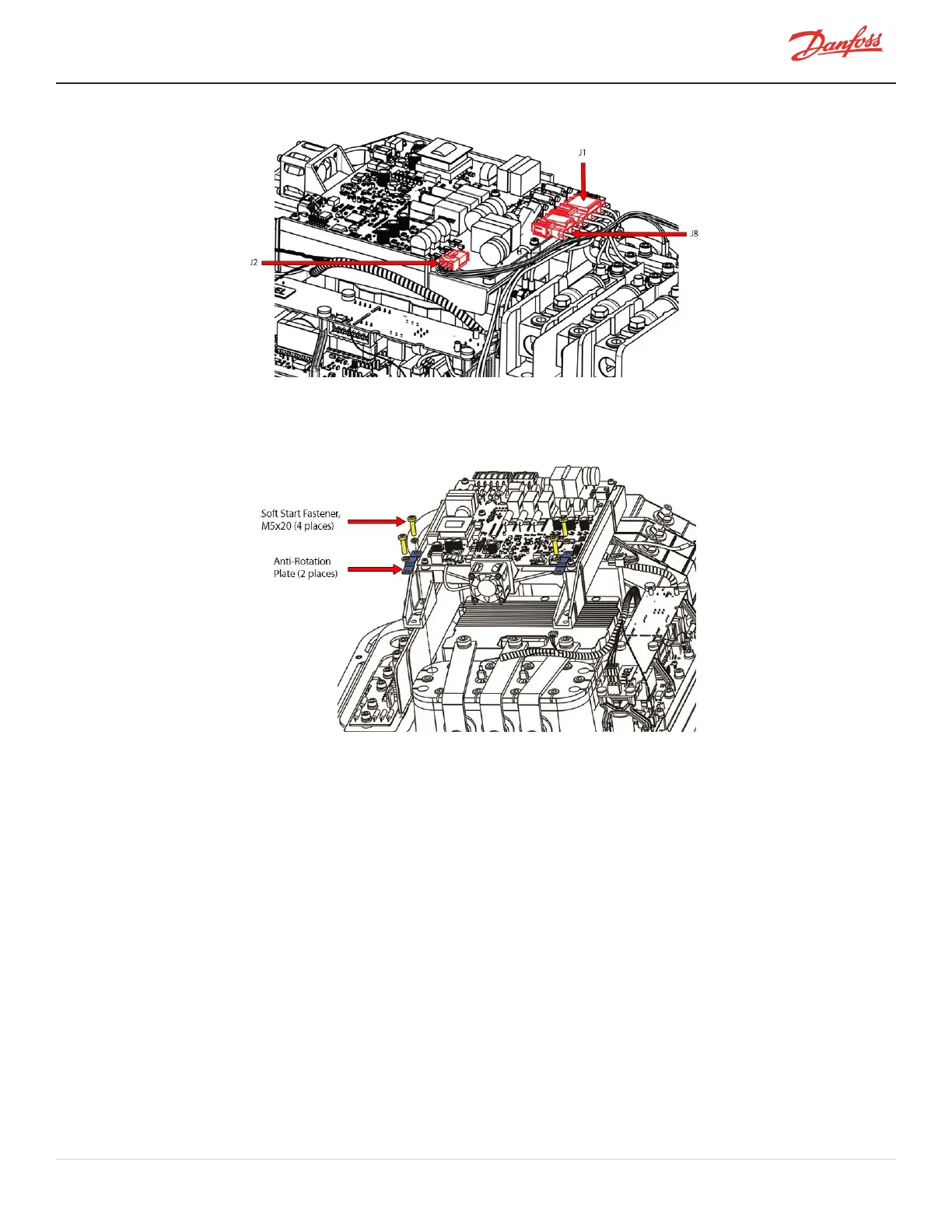 Danfoss

J1

J8

J2

Soft Start Fastener, M5x20 (4 places)

Anti-Rotation Plate (2 places)