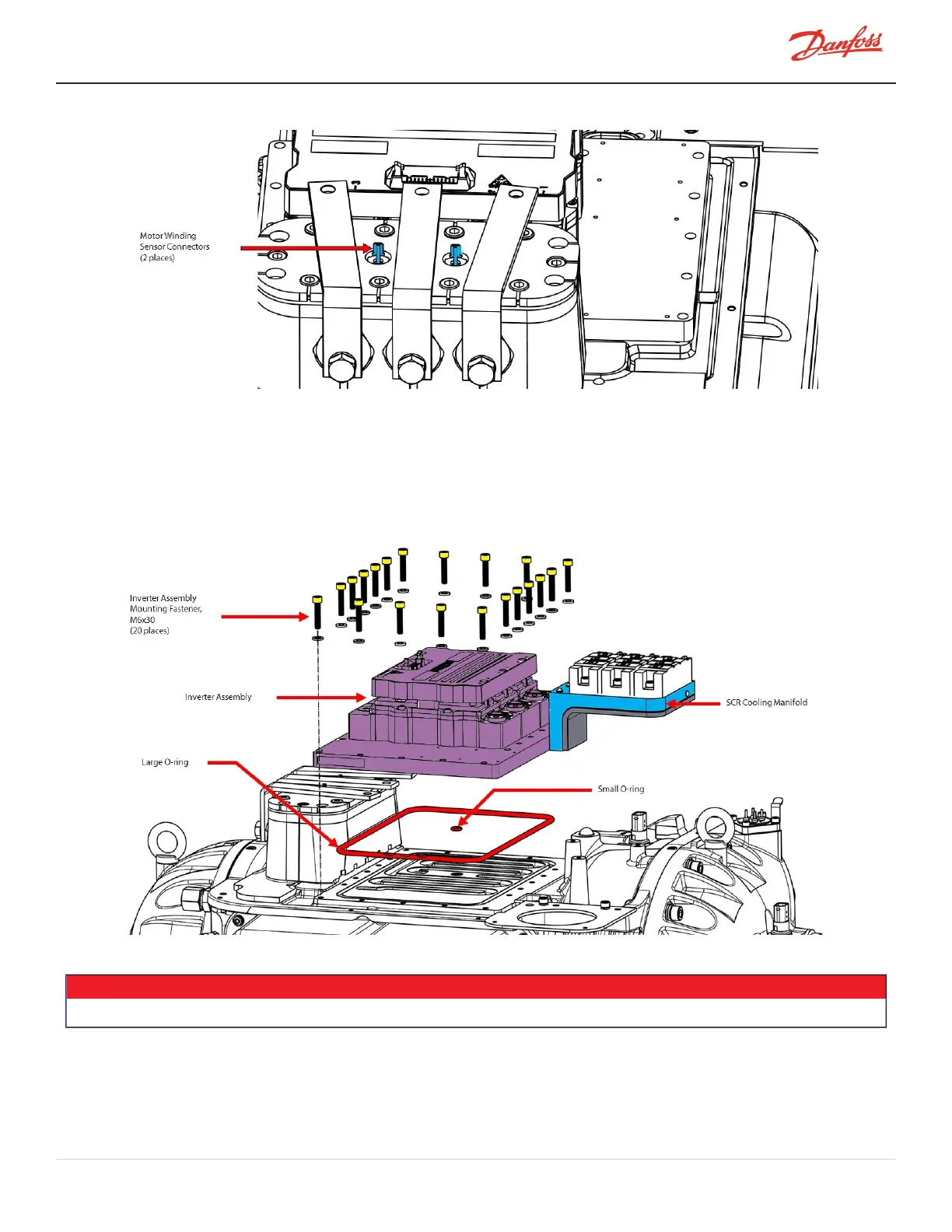 Danfoss

Motor Winding Sensor Connectors (2 places)

Inverter Assembly Mounting Fastener, M6x30 (20 places)

Inverter Assembly

SCR Cooling Manifold

Large O-ring

Small O-ring