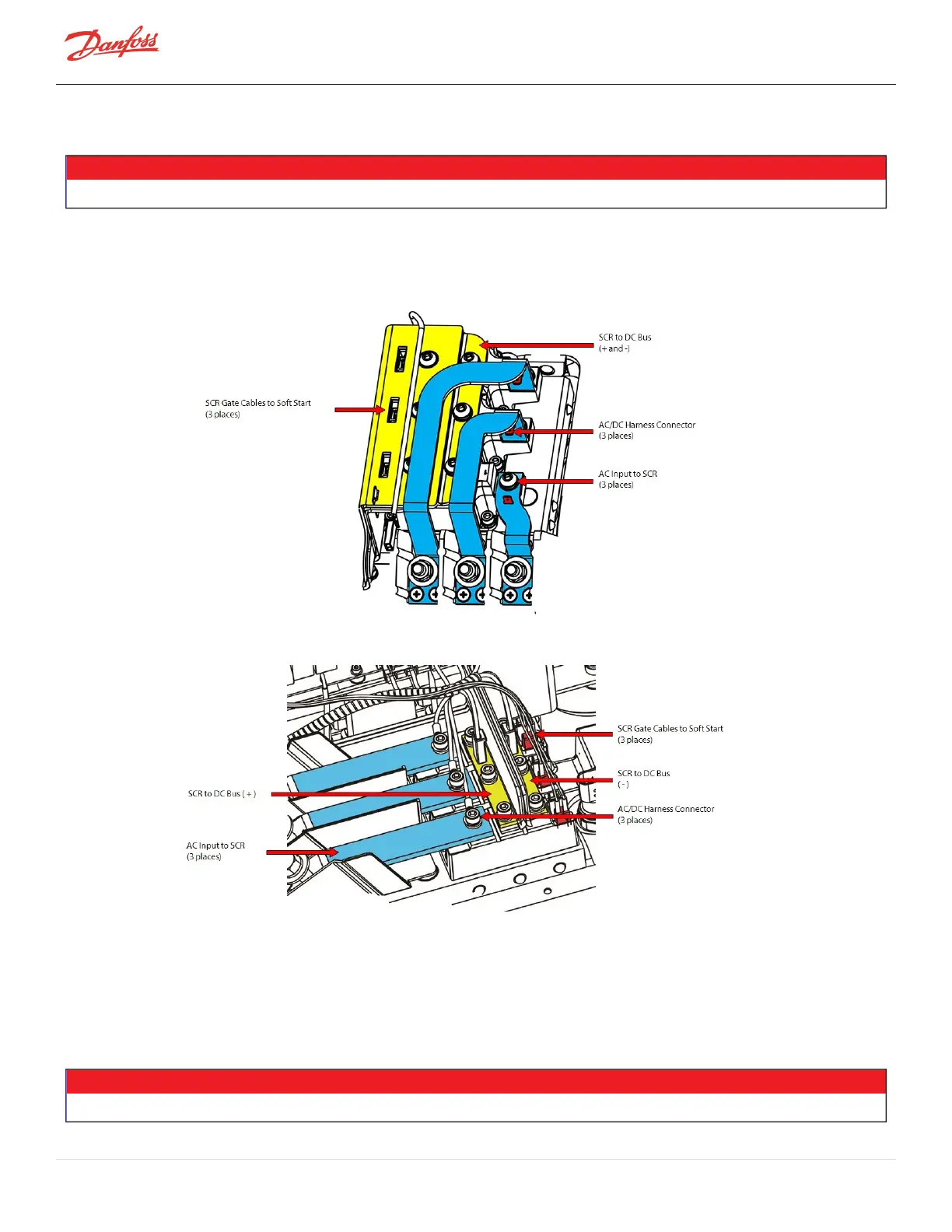 Danfoss

SCR to DC Bus
(+ and -)

SCR Gate Cables to Soft Start
(3 places)

AC/DC Harness Connector
(3 places)

AC Input to SCR
(3 places)

SCR Gate Cables to Soft Start
(3 places)

SCR to DC Bus
( - )

SCR to DC Bus ( + )

AC/DC Harness Connector
(3 places)

AC Input to SCR
(3 places)