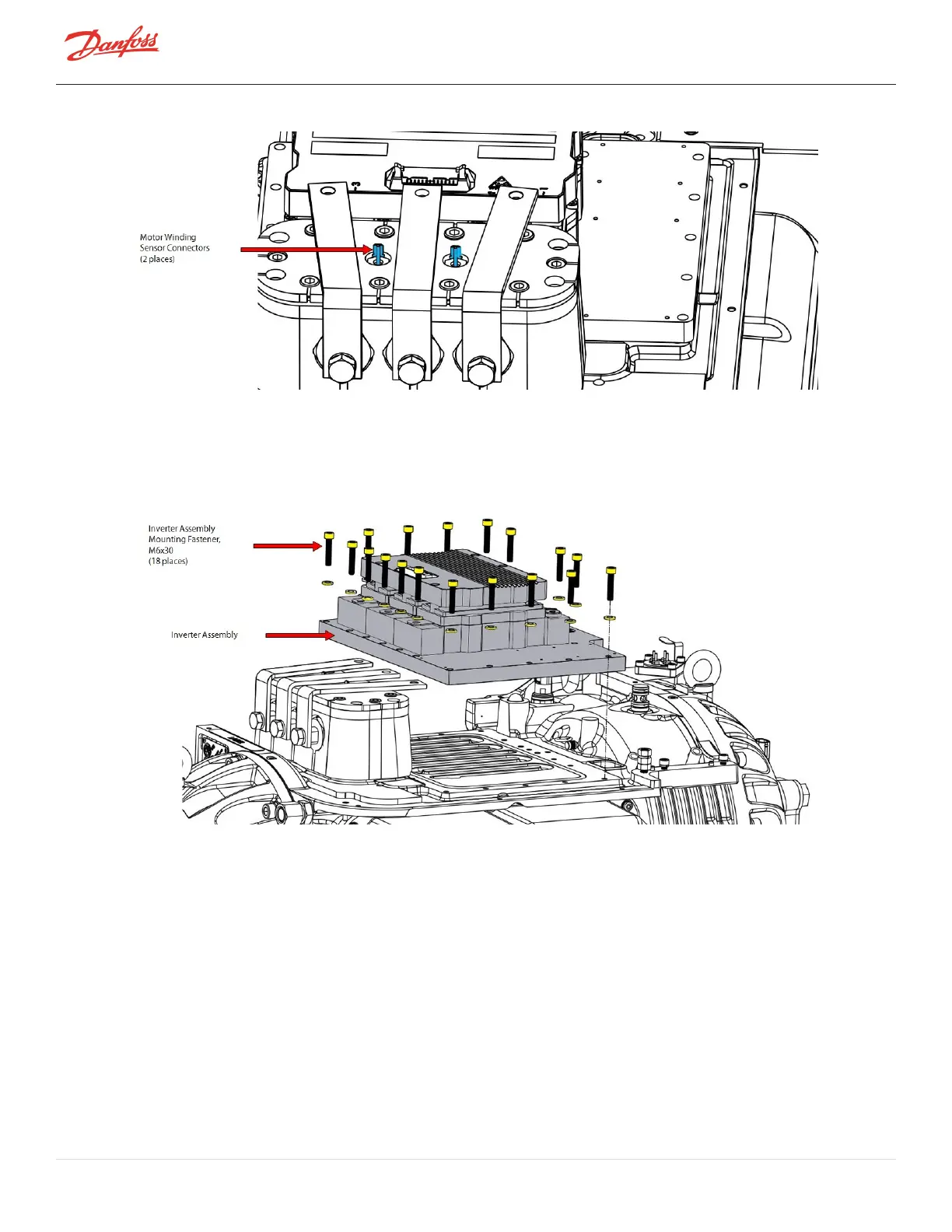 Danfoss

Motor Winding Sensor Connectors (2 places)

Inverter Assembly Mounting Fastener, M6x30 (18 places)

Inverter Assembly