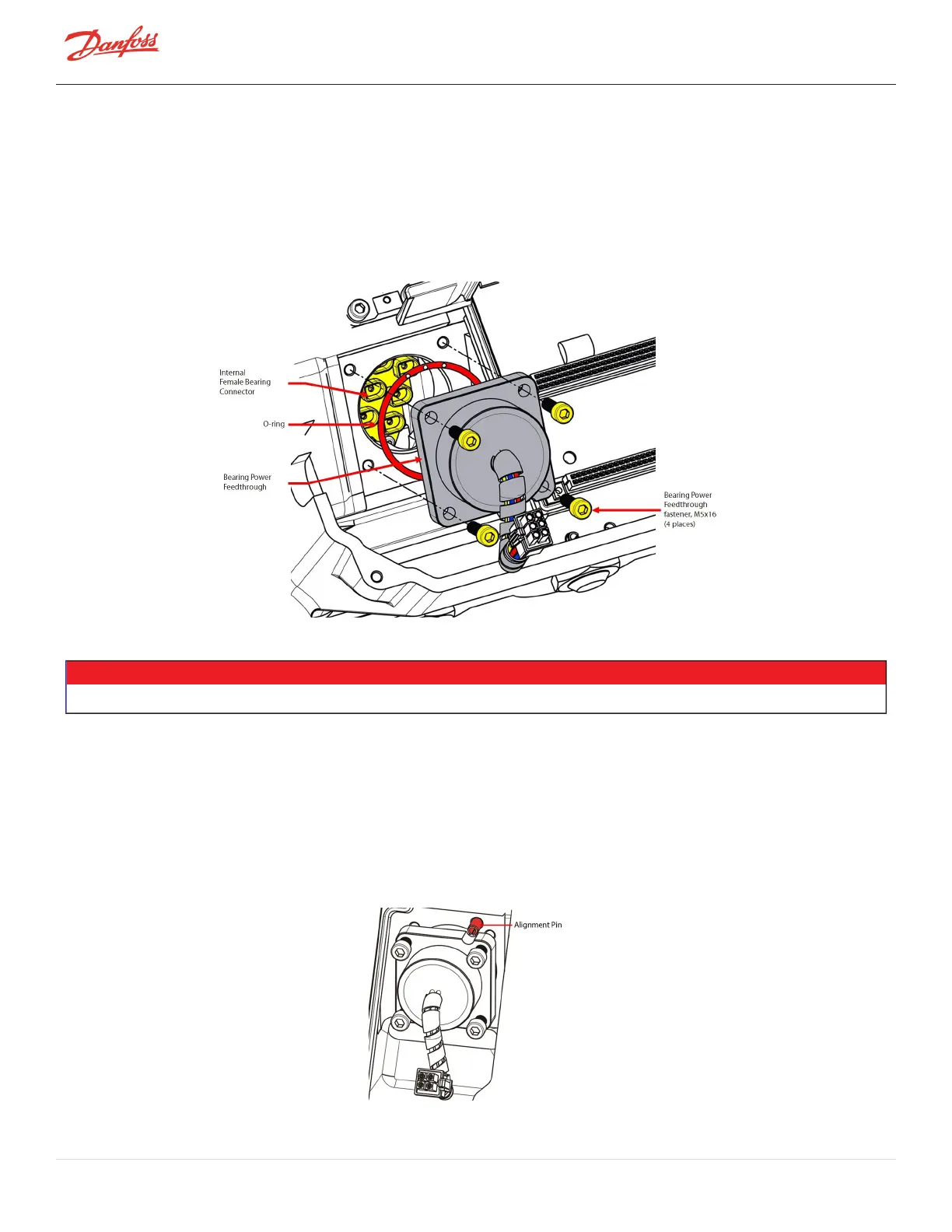 Danfoss

Internal Female Bearing Connector

O-ring

Bearing Power Feedthrough

Bearing Power Feedthrough fastener, M5x16 (4 places)

Alignment Pin