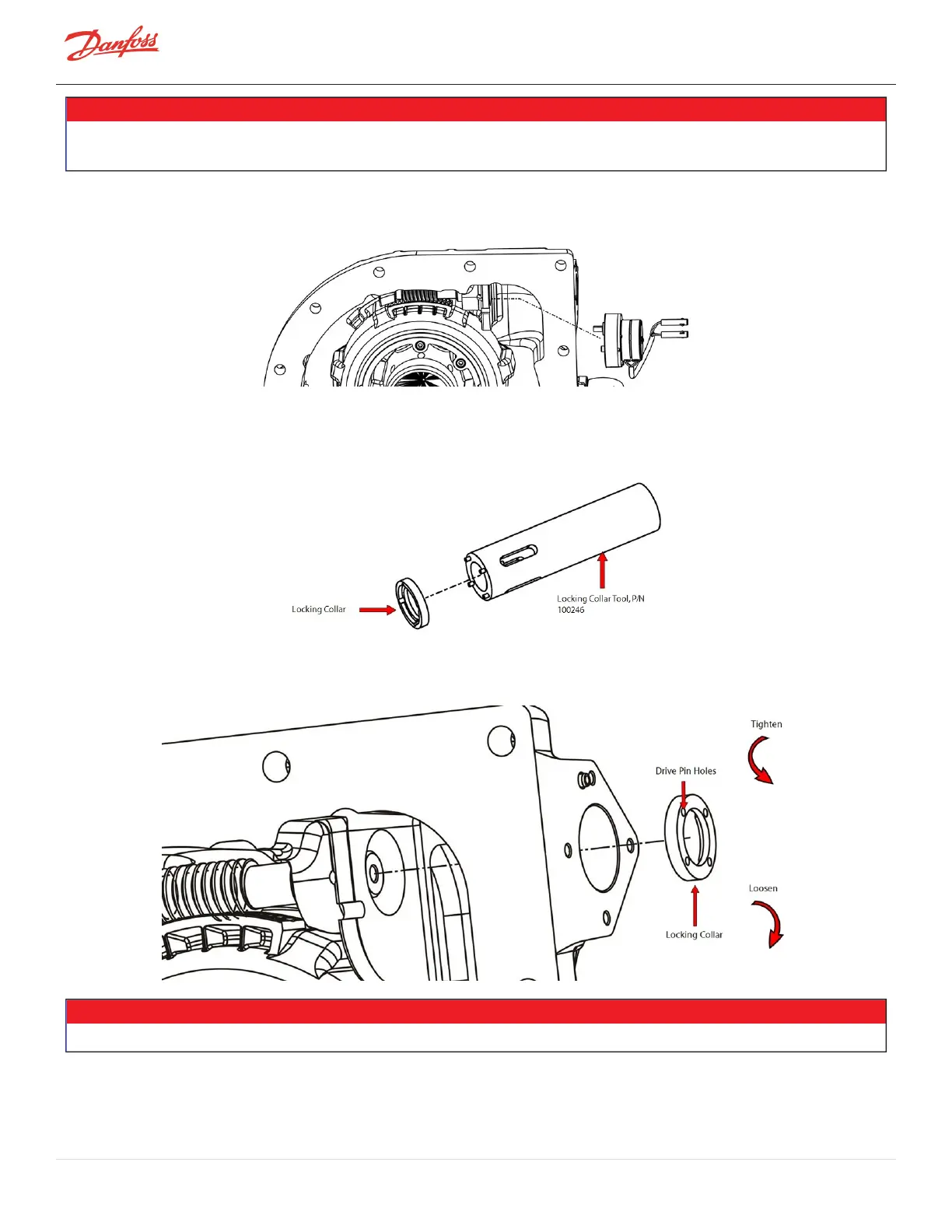 Danfoss

Locking Collar

Locking Collar Tool, P/N 100246

Tighten

Drive Pin Holes

Loosen

Locking Collar