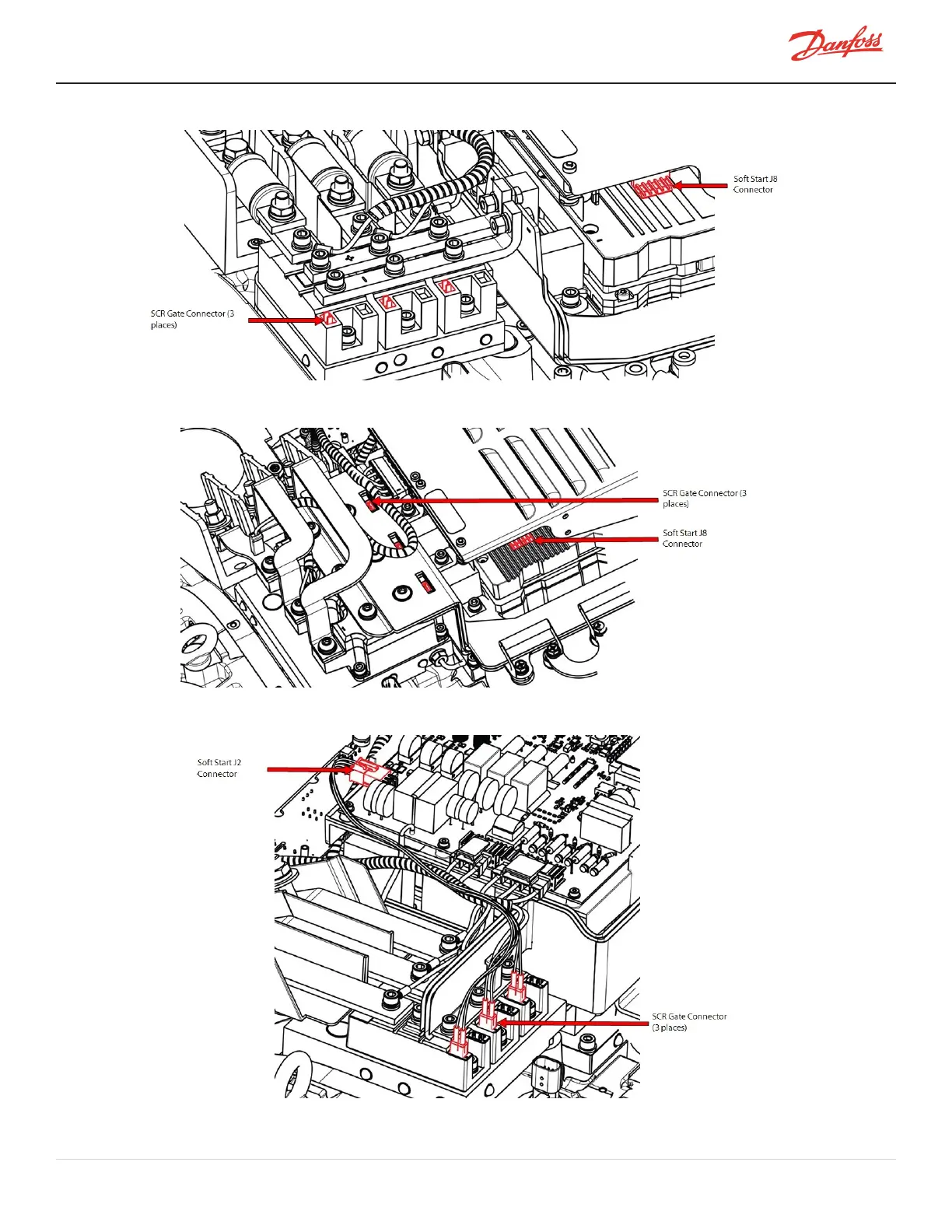 Danfoss

Soft Start J8 Connector

SCR Gate Connector (3 places)

SCR Gate Connector (3 places)

Soft Start J8 Connector

Soft Start J2 Connector

SCR Gate Connector (3 places)