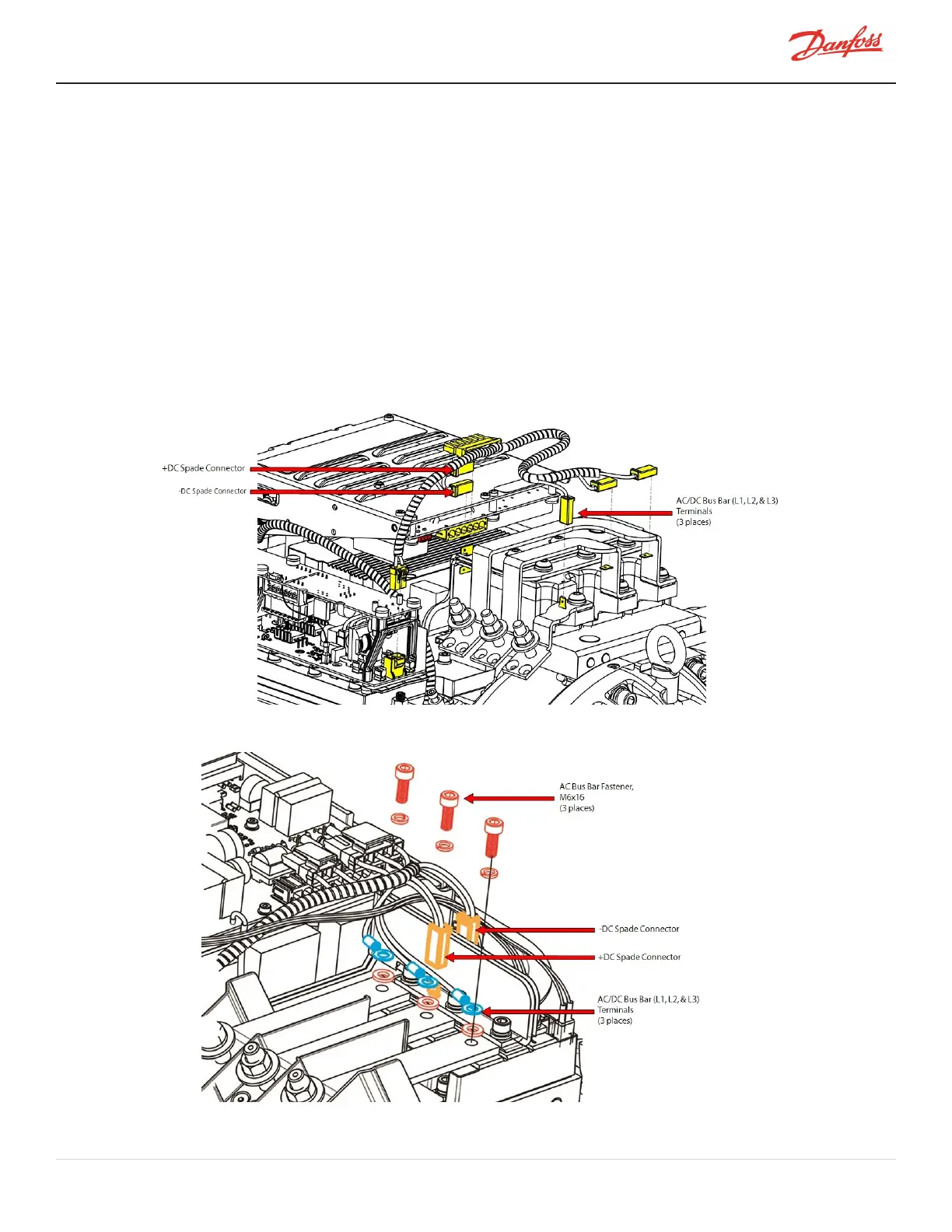 Danfoss

+DC Spade Connector

-DC Spade Connector

AC/DC Bus Bar (L1, L2, & L3) Terminals (3 places)

AC Bus Bar Fastener, M6x16 (3 places)

-DC Spade Connector

+DC Spade Connector

AC/DC Bus Bar (L1, L2, & L3) Terminals (3 places)