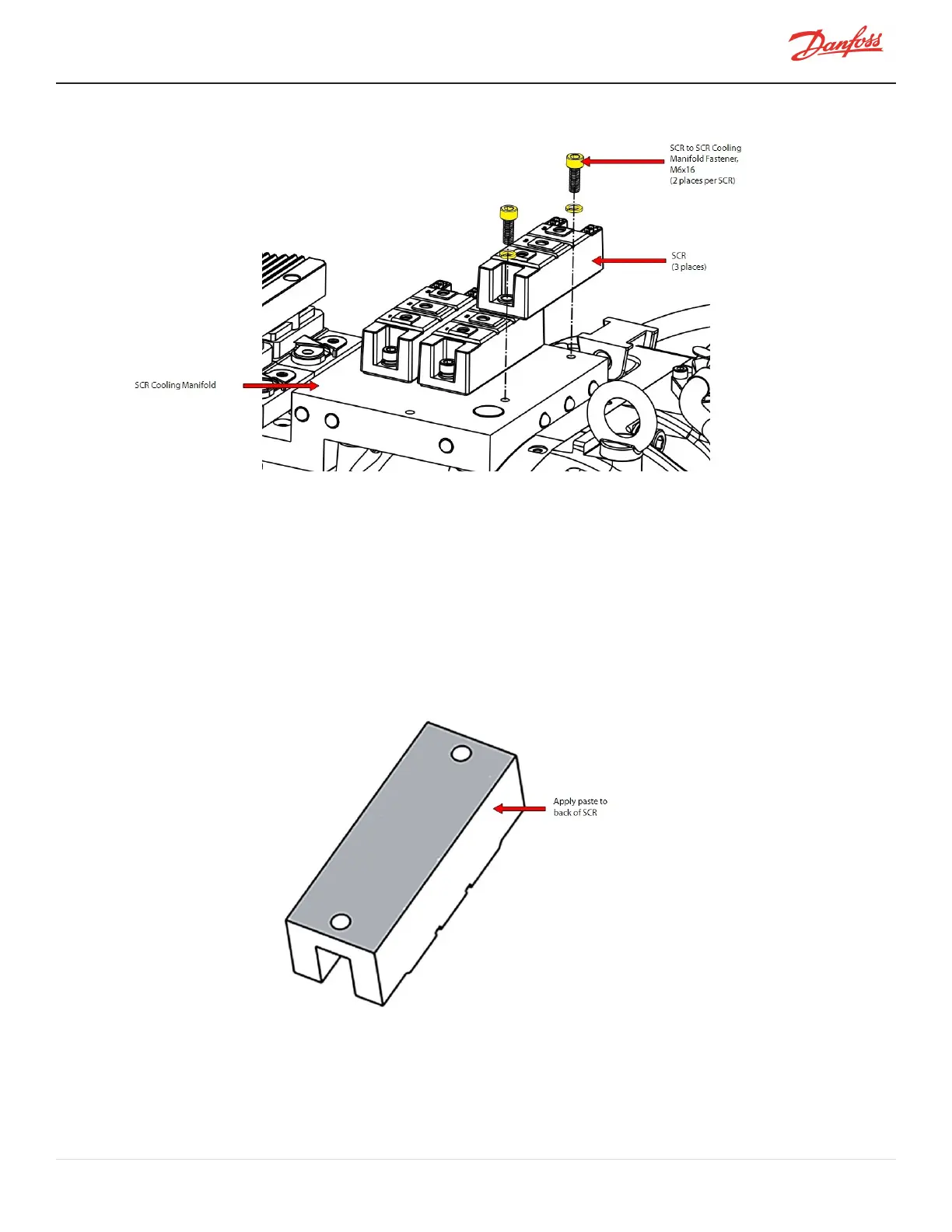 Danfoss

SCR to SCR Cooling Manifold Fastener, M6x16 (2 places per SCR)

SCR (3 places)

SCR Cooling Manifold

Apply paste to back of SCR