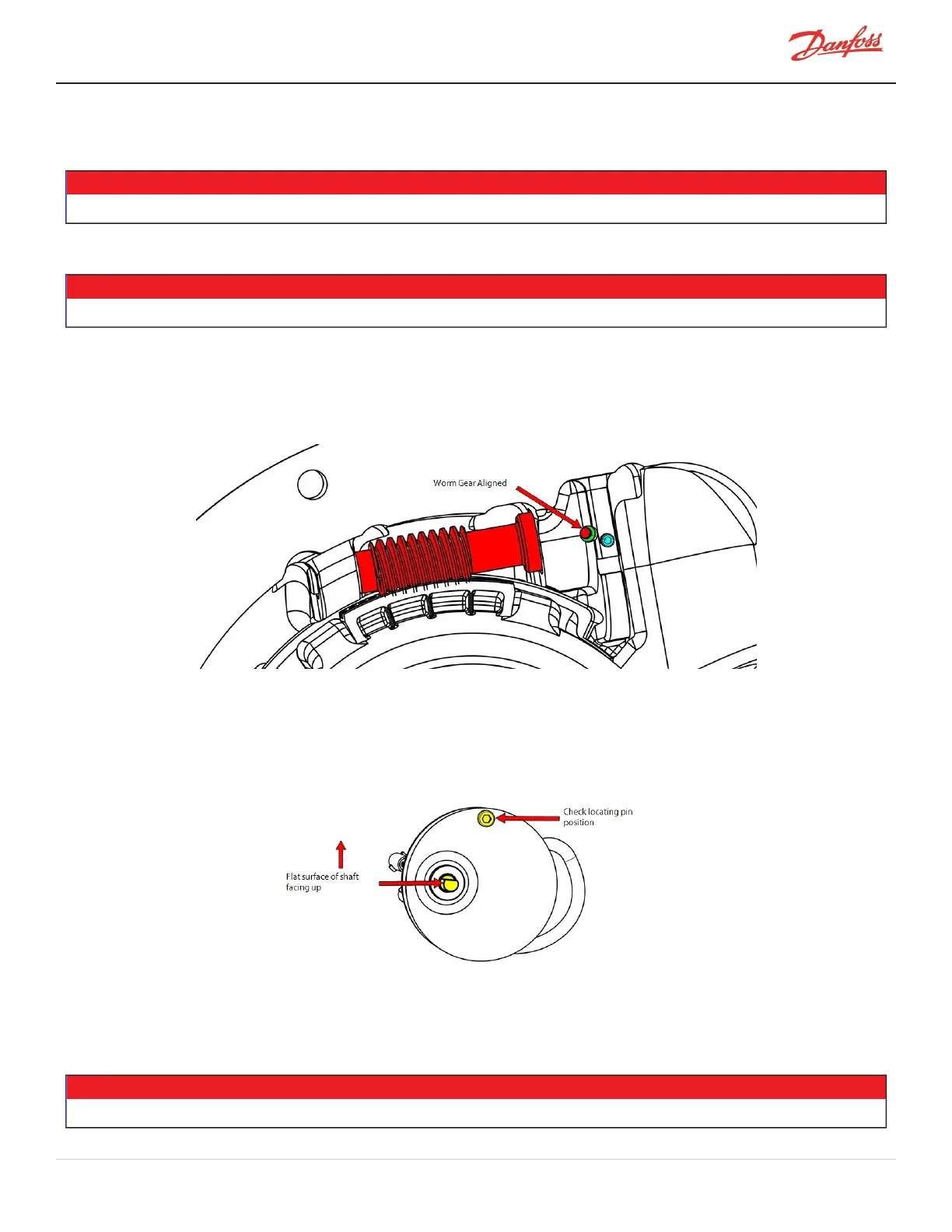 Danfoss

Worm Gear Aligned

Check locating pin position

Flat surface of shaft facing up