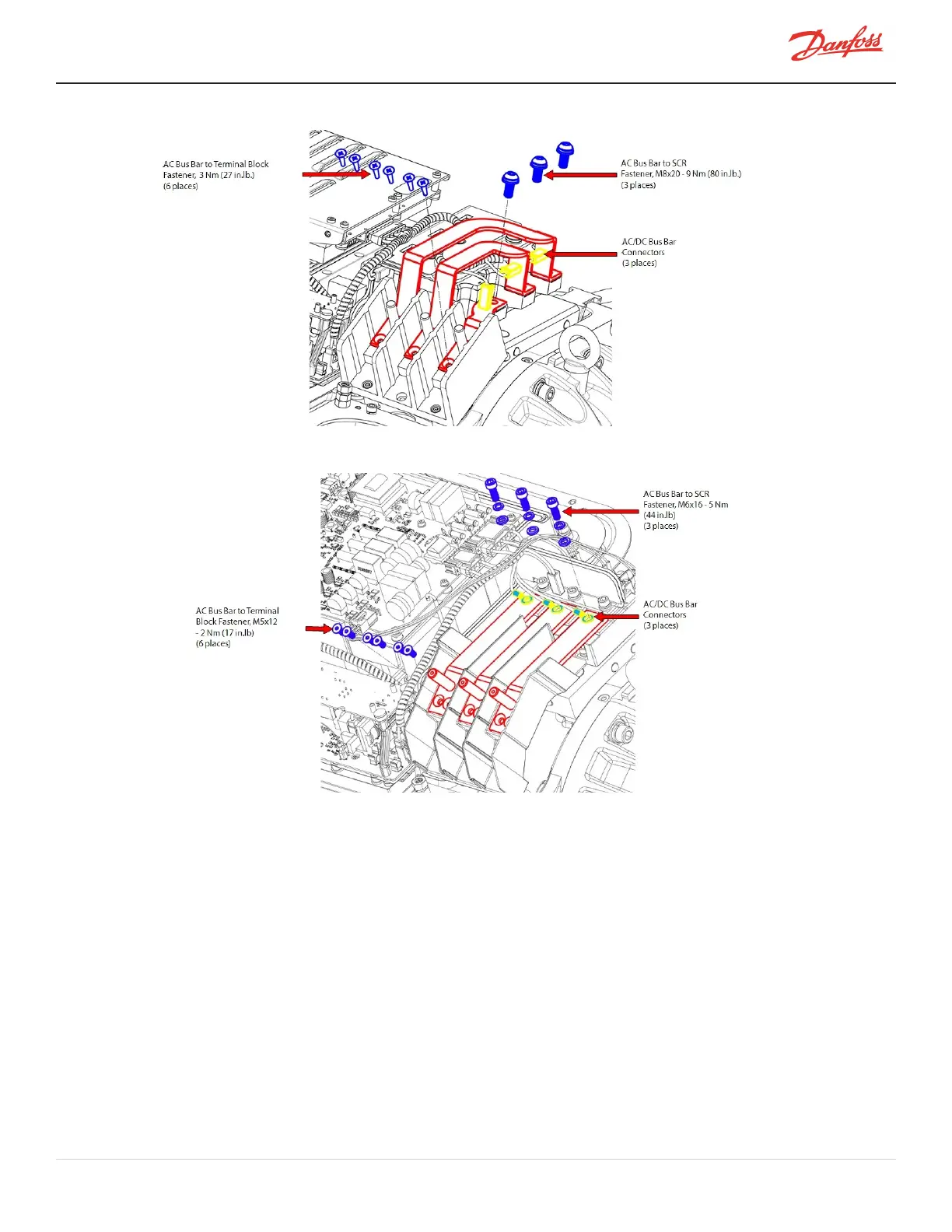 Danfoss

AC Bus Bar to Terminal Block Fastener, 3 Nm (27 in.lb.) (6 places)

AC Bus Bar to SCR Fastener, M8x20 - 9 Nm (80 in.lb.) (3 places)

AC/DC Bus Bar Connectors (3 places)

AC Bus Bar to SCR Fastener, M6x16 - 5 Nm (44 in.lb) (3 places)

AC Bus Bar to Terminal Block Fastener, M5x12 - 2 Nm (17 in.lb) (6 places)

AC/DC Bus Bar Connectors (3 places)