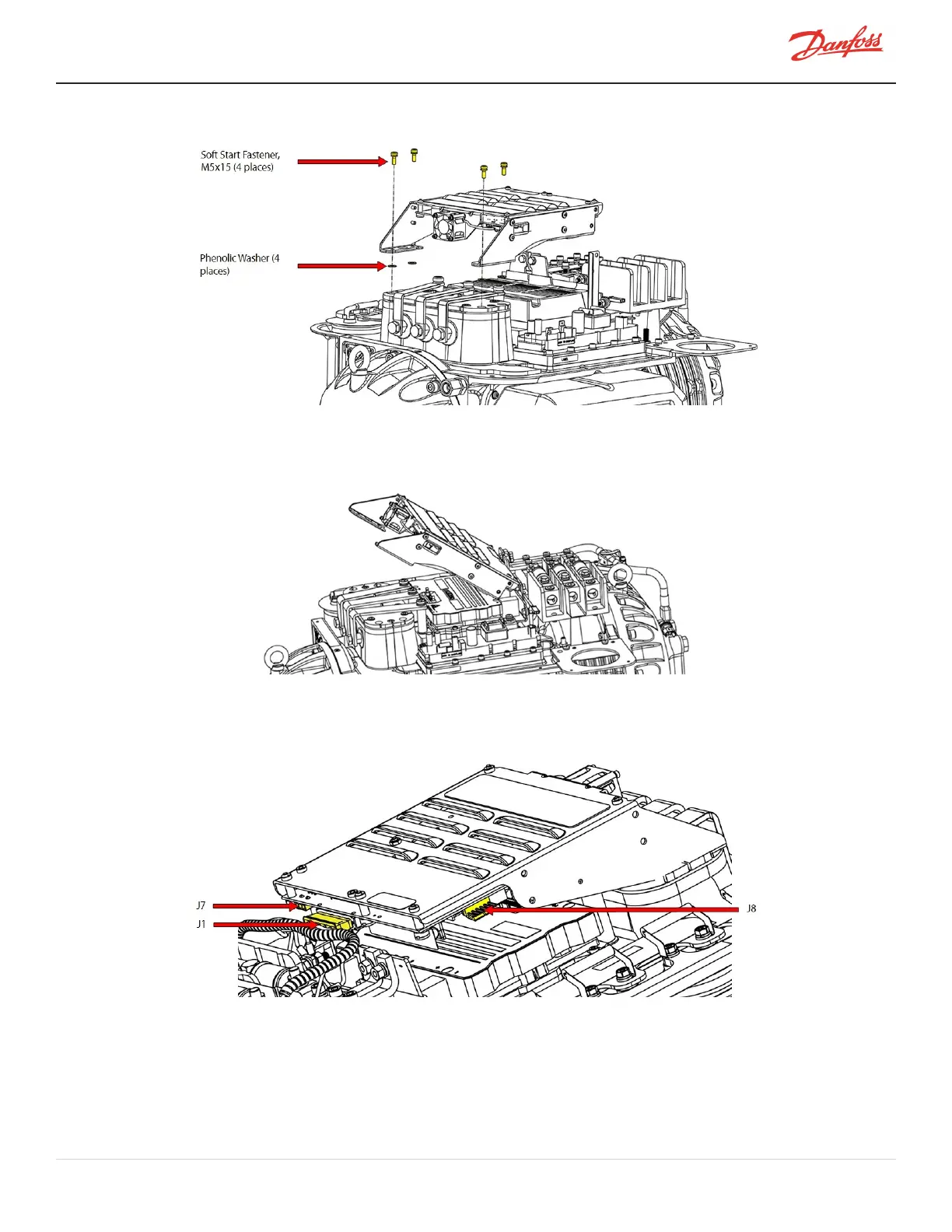 Danfoss

Soft Start Fastener, M5x15 (4 places)

Phenolic Washer (4 places)

J7

J1

J8