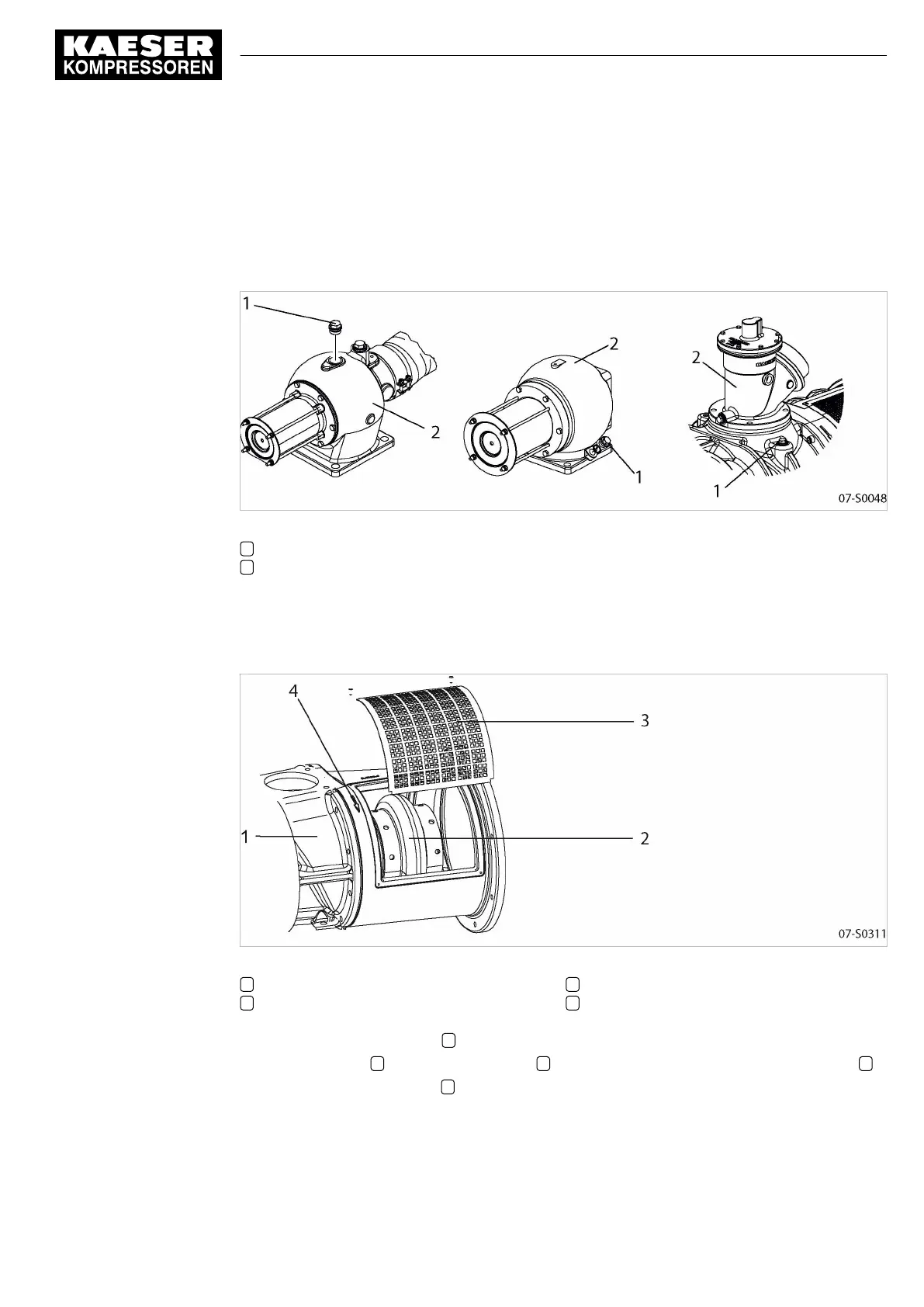 KAESER
KOMPRESSOREN

1
2
2
1
2
1
07-S0048

4
3
1
2
07-S0311