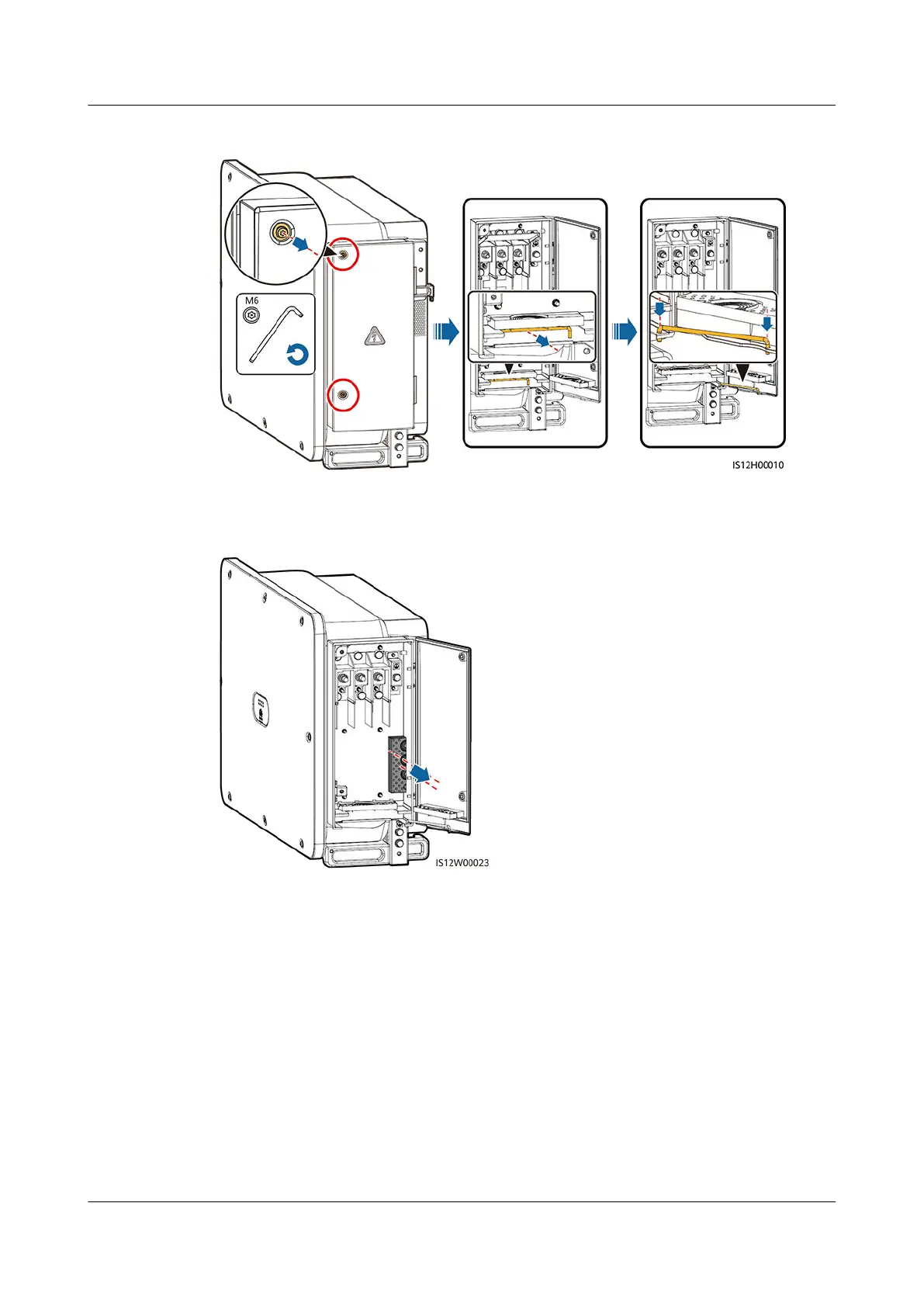 M6

IS12H00010

IS12W00023