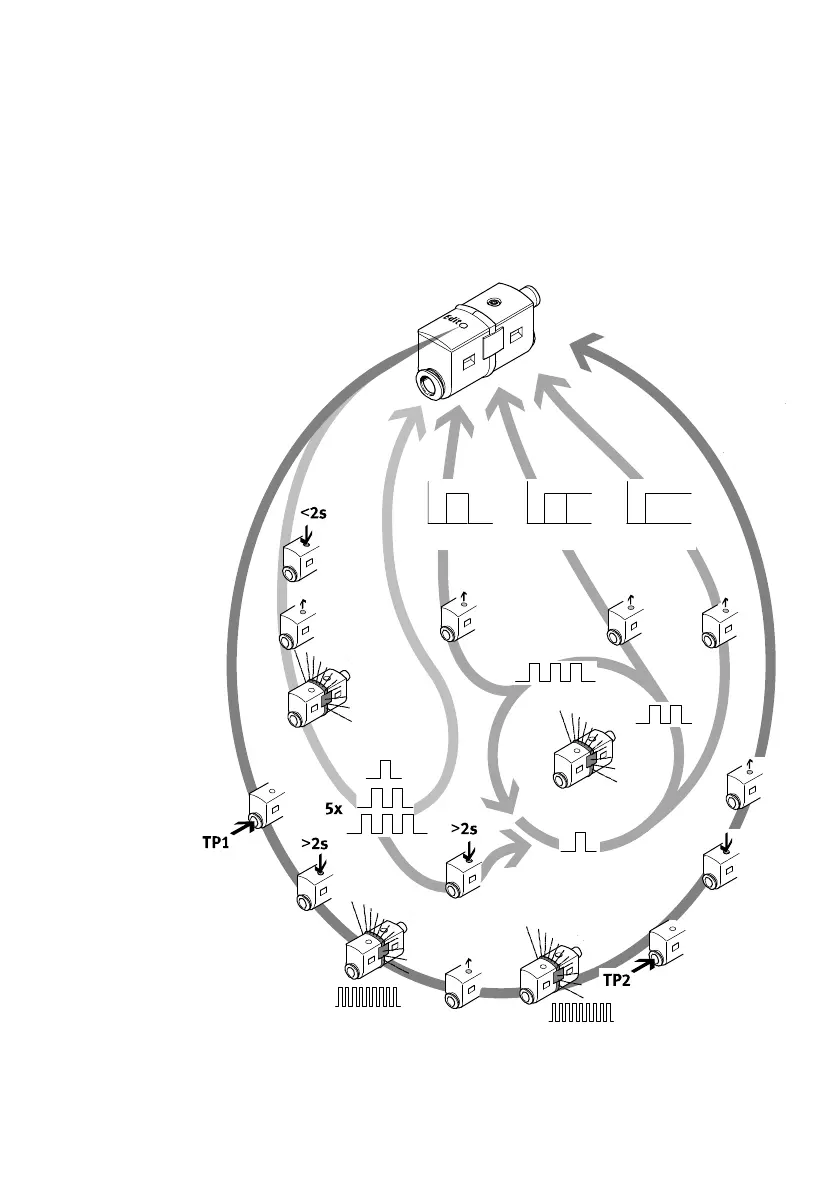 <2s

5x

TP1

>2s

>2s

TP2