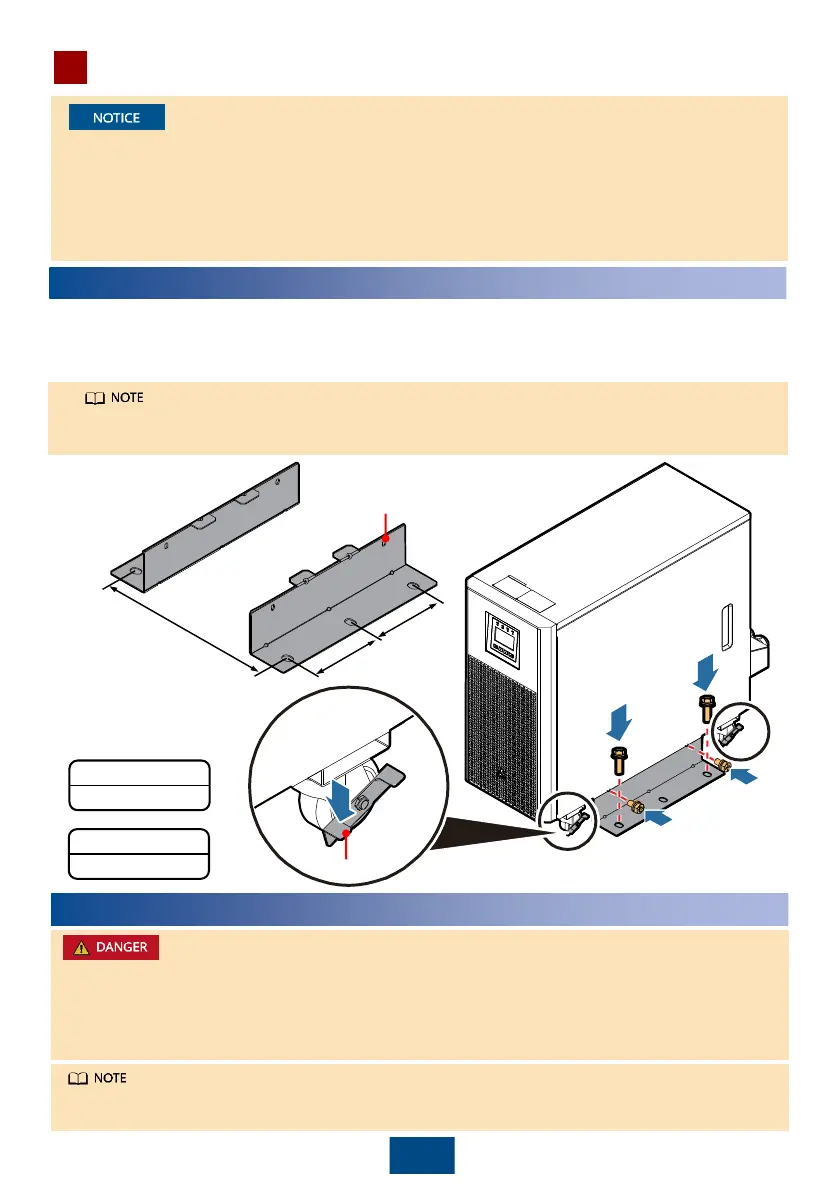 NOTICE

NOTE

DANGER

NOTE