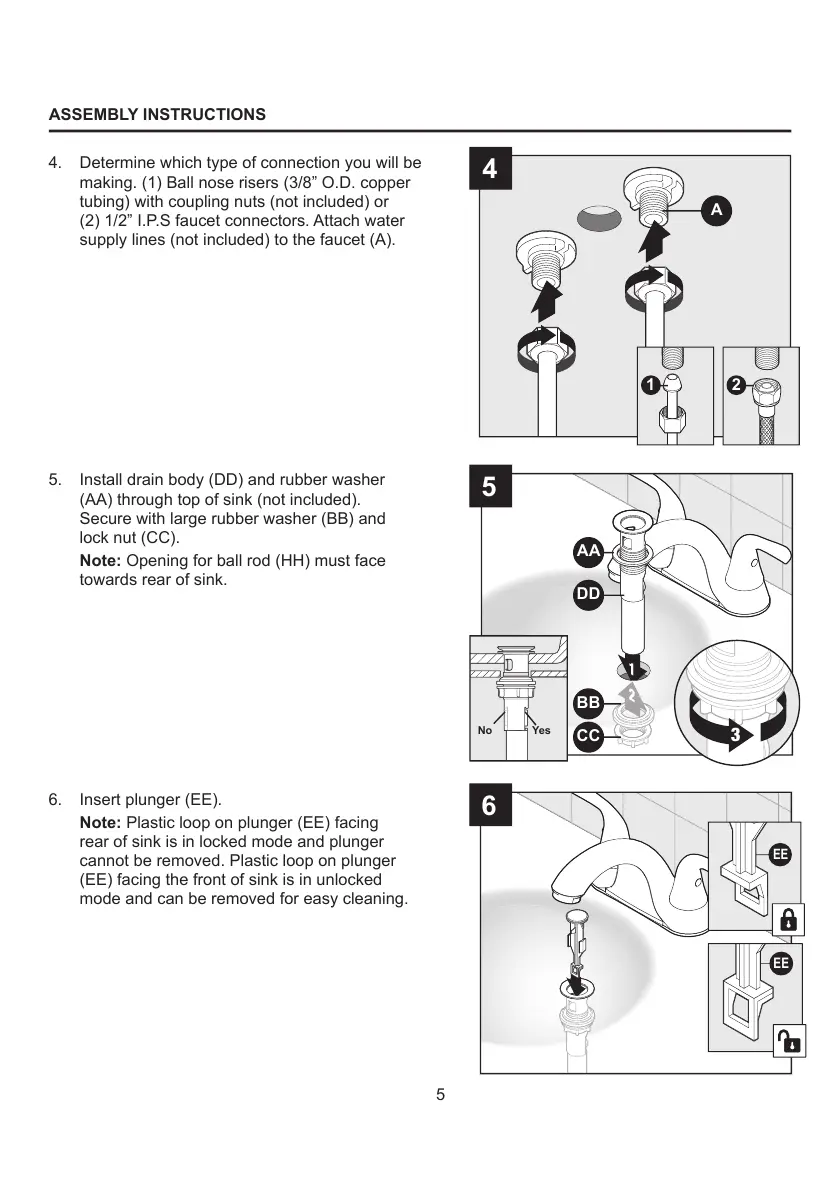 ASSEMBLY INSTRUCTIONS

4. Determine which type of connection you will be making. (1) Ball nose risers (3/8” O.D. copper tubing) with coupling nuts (not included) or (2) 1/2” I.P.S faucet connectors. Attach water supply lines (not included) to the faucet (A).

4

A

1

2

5. Install drain body (DD) and rubber washer (AA) through top of sink (not included). Secure with large rubber washer (BB) and lock nut (CC).

Note: Opening for ball rod (HH) must face towards rear of sink.

5

AA

DD

1

2

BB

CC

3

No

Yes

6. Insert plunger (EE).

Note: Plastic loop on plunger (EE) facing rear of sink is in locked mode and plunger cannot be removed. Plastic loop on plunger (EE) facing the front of sink is in unlocked mode and can be removed for easy cleaning.

6

EE

EE

5