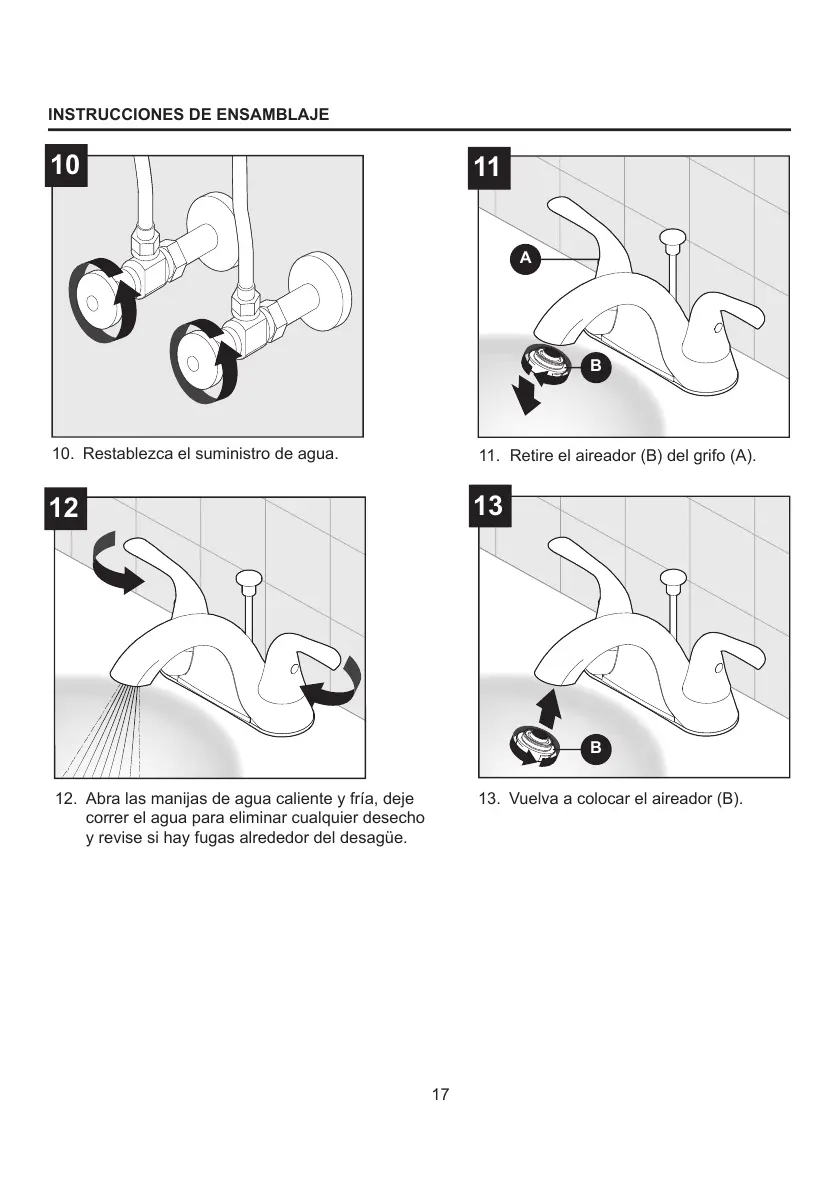 INSTRUCCIONES DE ENSAMBLAJE

10

10. Restablezca el suministro de agua.

11

A

B

11. Retire el aireador (B) del grifo (A).

12

12. Abra las manijas de agua caliente y fría, deje correr el agua para eliminar cualquier desecho y revise si hay fugas alrededor del desagüe.

13

B

13. Vuelva a colocar el aireador (B).

17