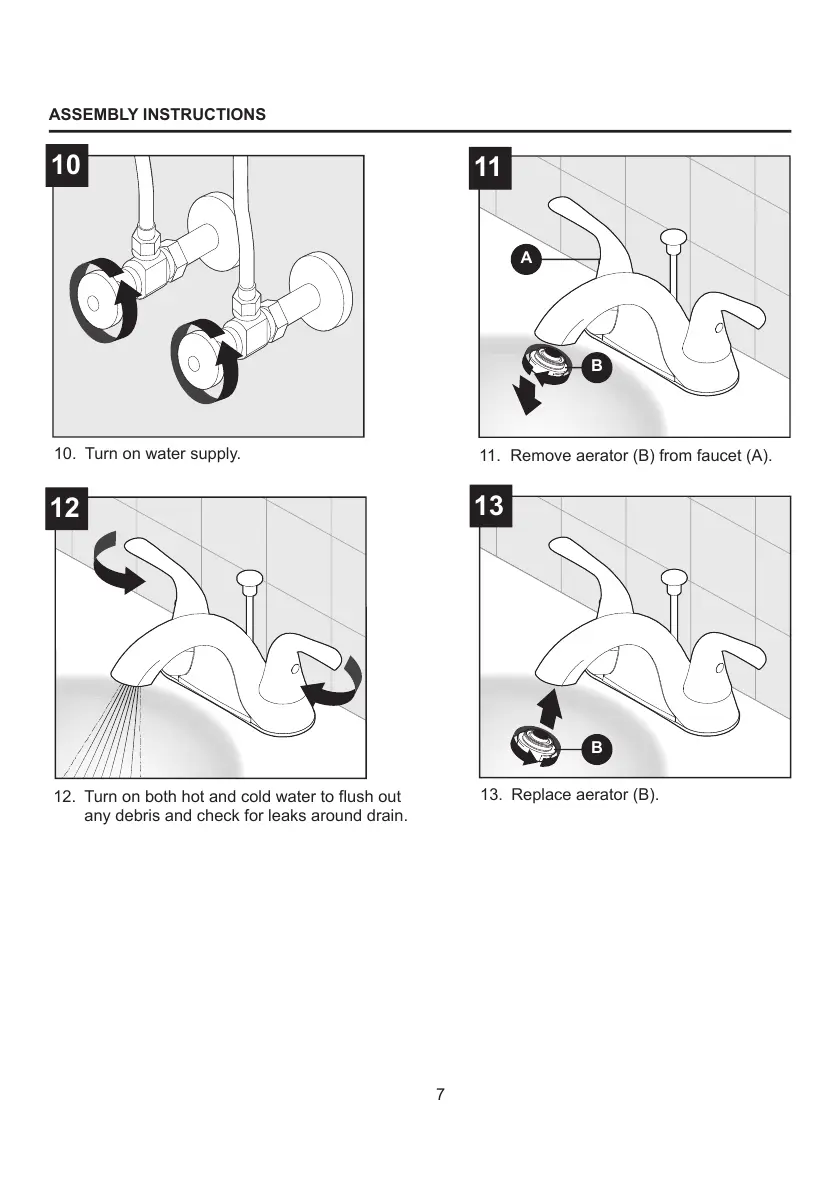 ASSEMBLY INSTRUCTIONS

10

10. Turn on water supply.

11

A

B

11. Remove aerator (B) from faucet (A).

12

12. Turn on both hot and cold water to flush out any debris and check for leaks around drain.

13

B

13. Replace aerator (B).

7