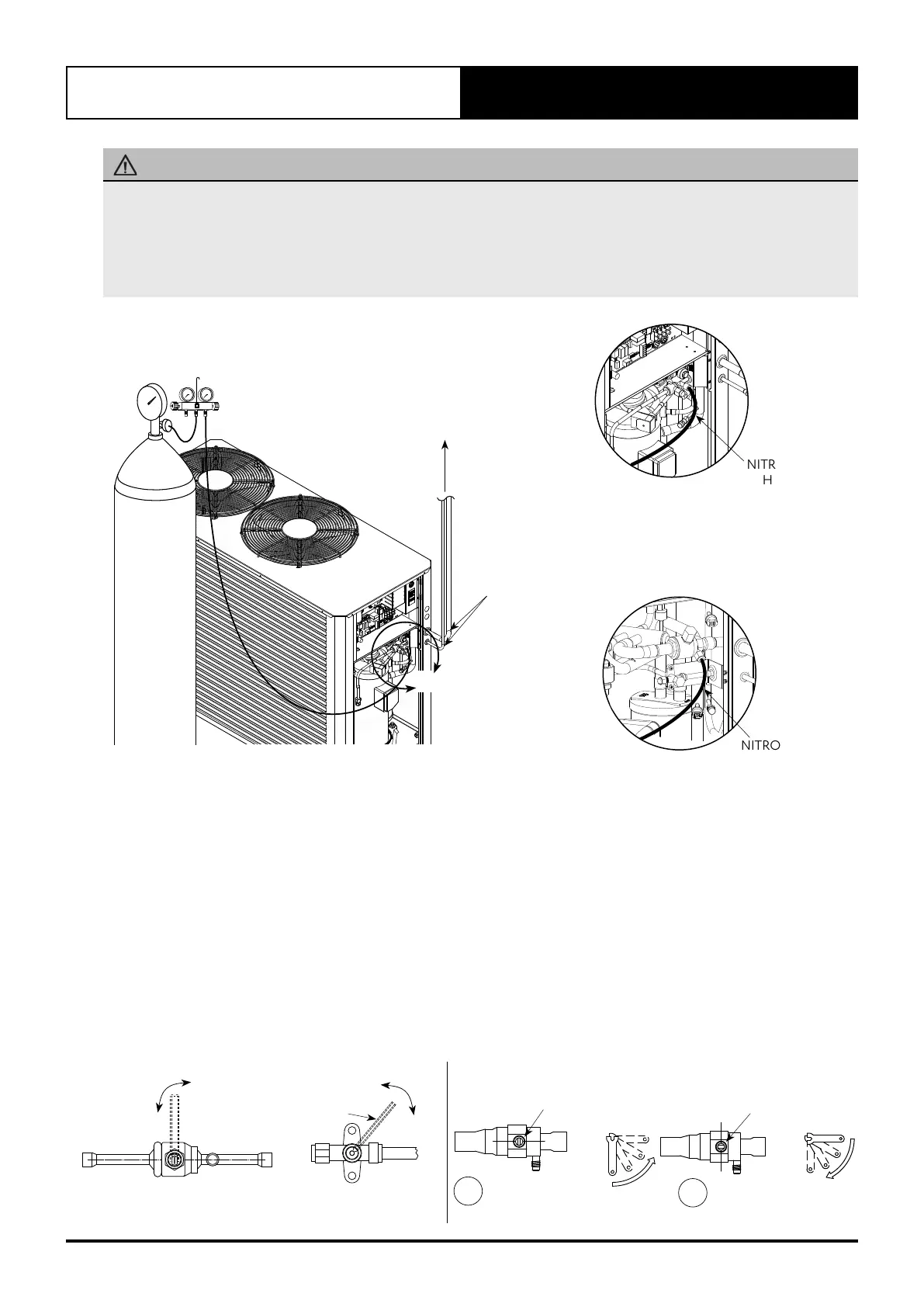 NITR
H

NITRO