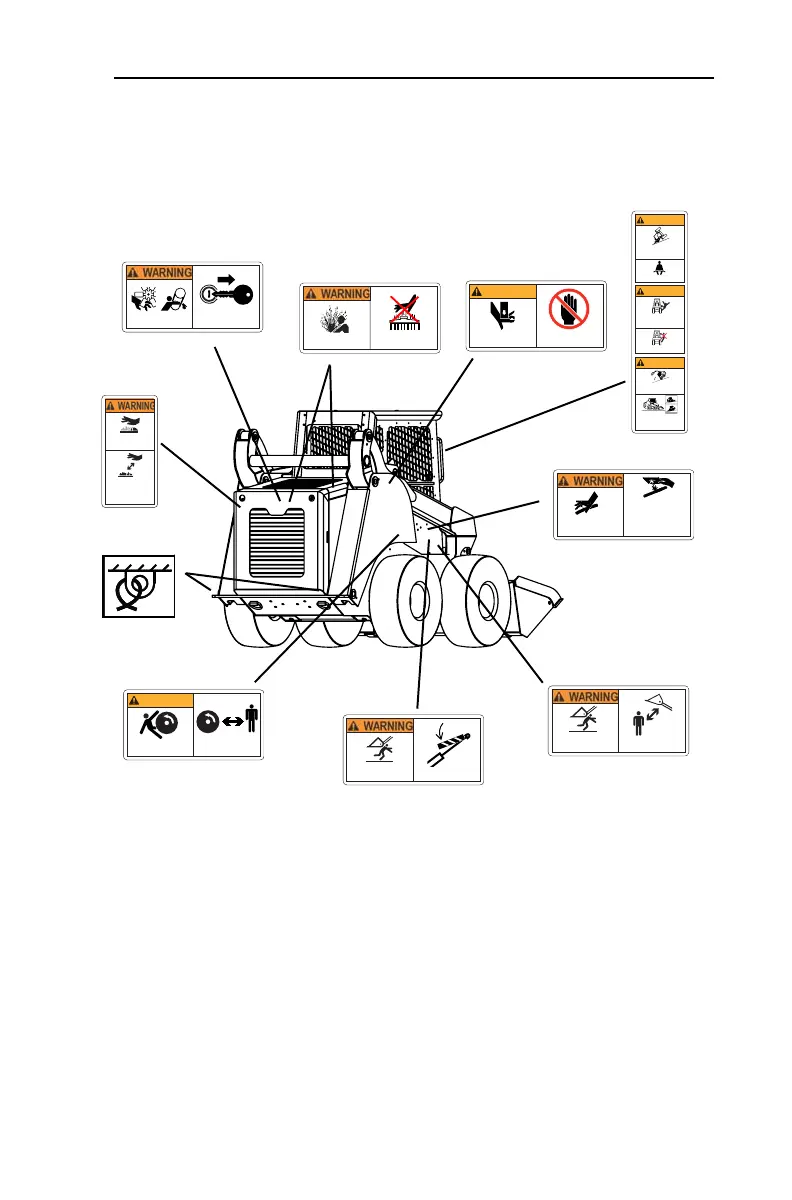 WARNING

WARNING

WARNING

WARNING

WARNING

WARNING