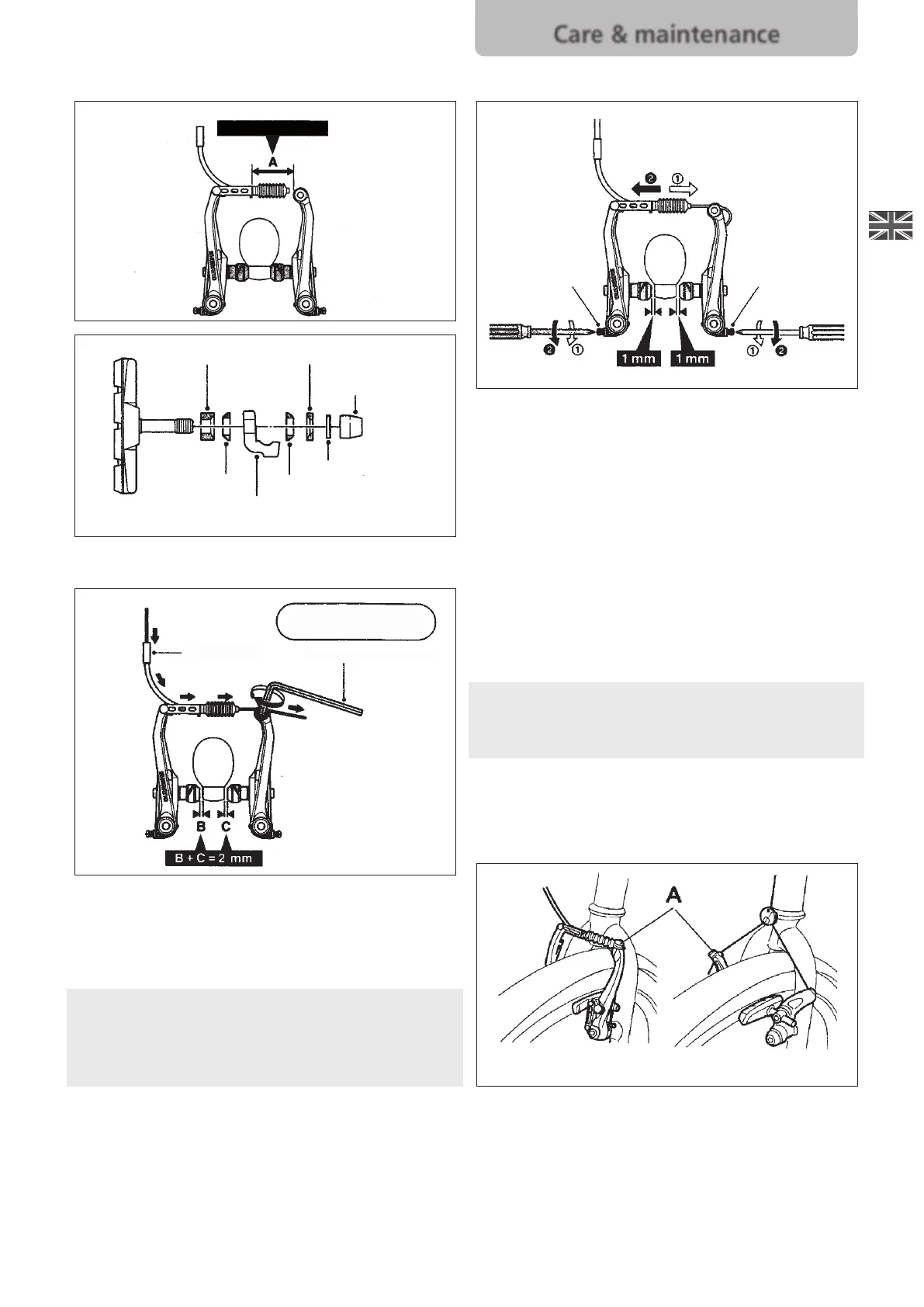 Care & maintenance

A

B C
B + C = 2 mm

1 mm 1 mm

A