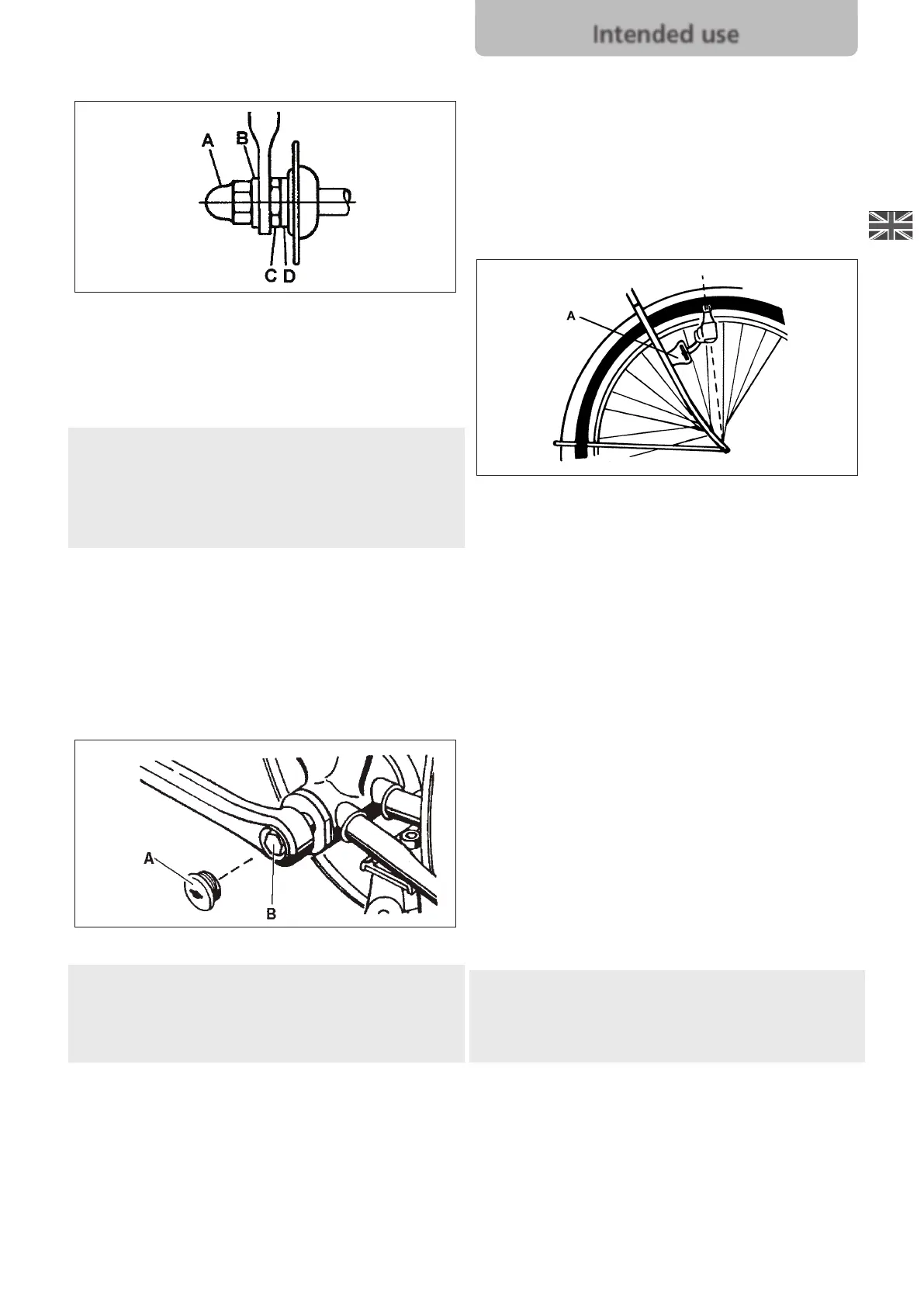 Intended use

A B

C D

A

A

B