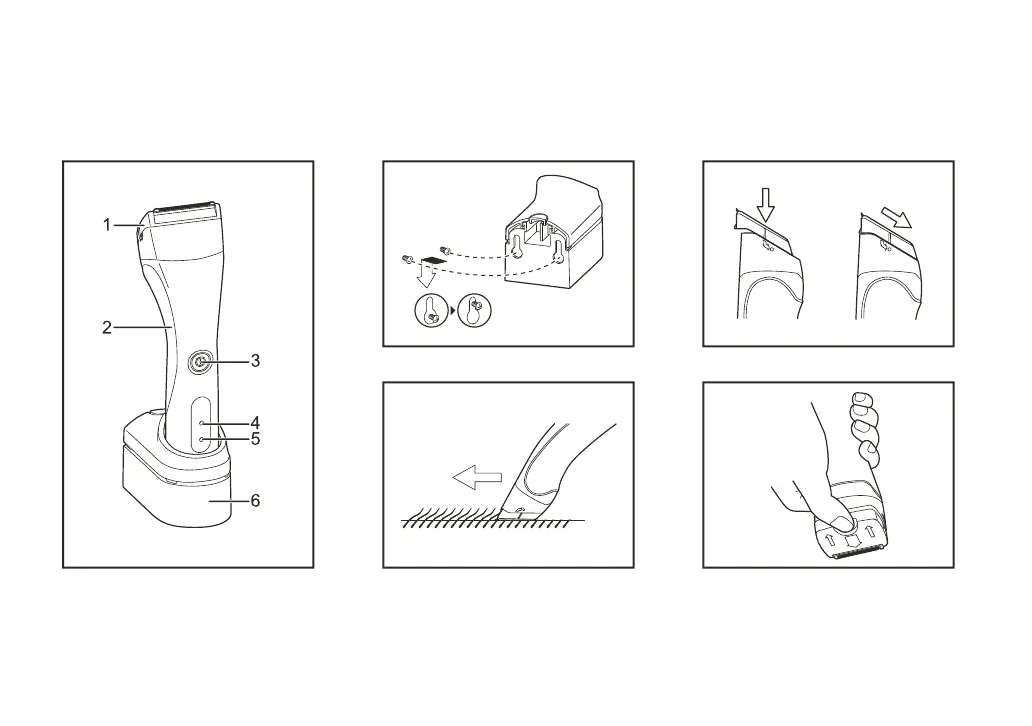 1
2
3
4
5
6