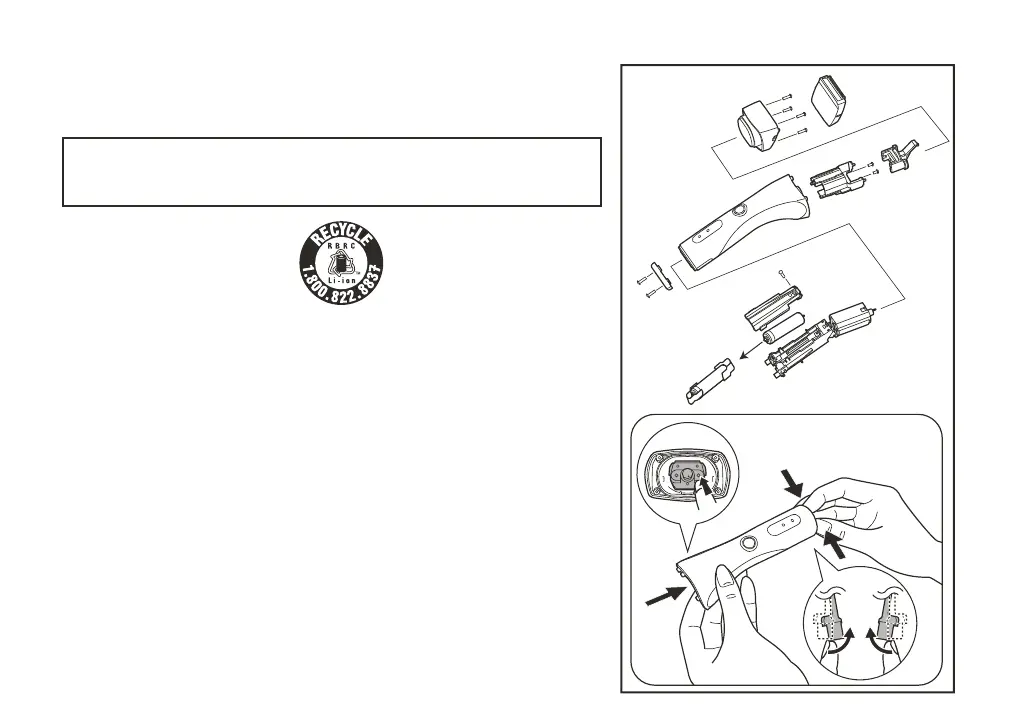 RECYCLE
RBRC
Li-ion
1.800.822.8837